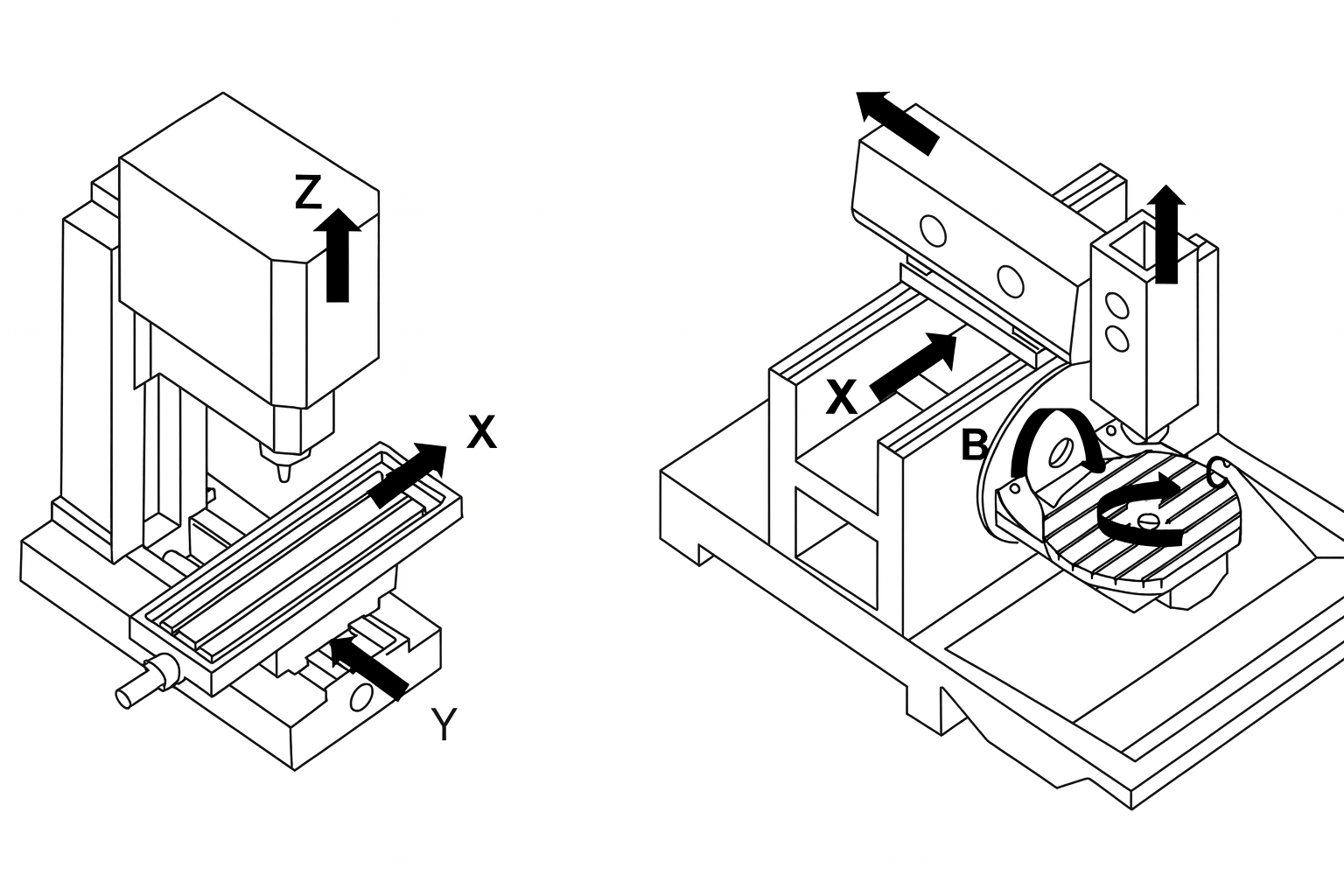 Z

X

Y

X

B

C