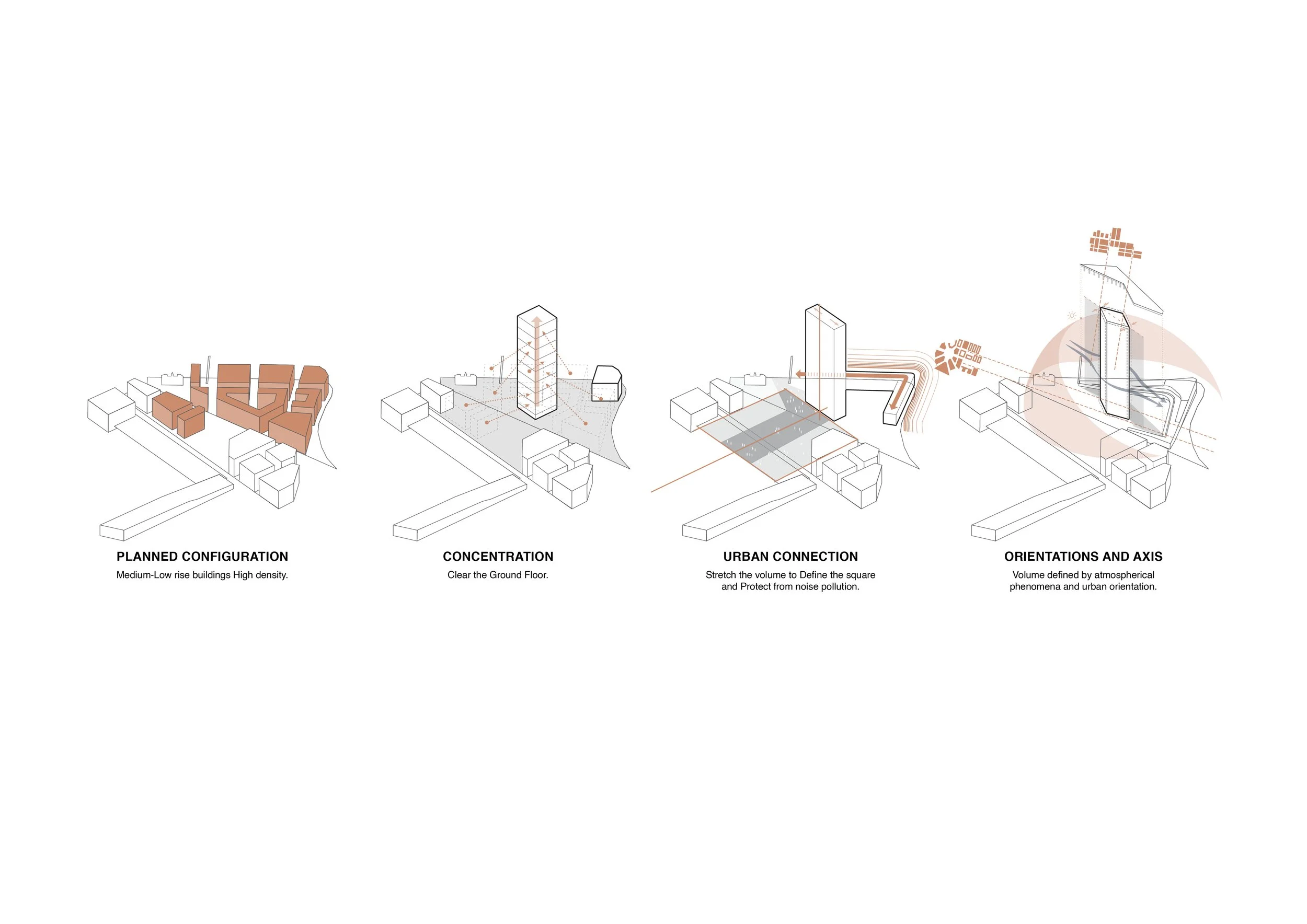 PLANNED CONFIGURATION
Medium-Low rise buildings High density.

CONCENTRATION
Clear the Ground Floor.

URBAN CONNECTION
Stretch the volume to Define the square and Protect from noise pollution.

ORIENTATIONS AND AXIS
Volume defined by atmospherical phenomena and urban orientation.