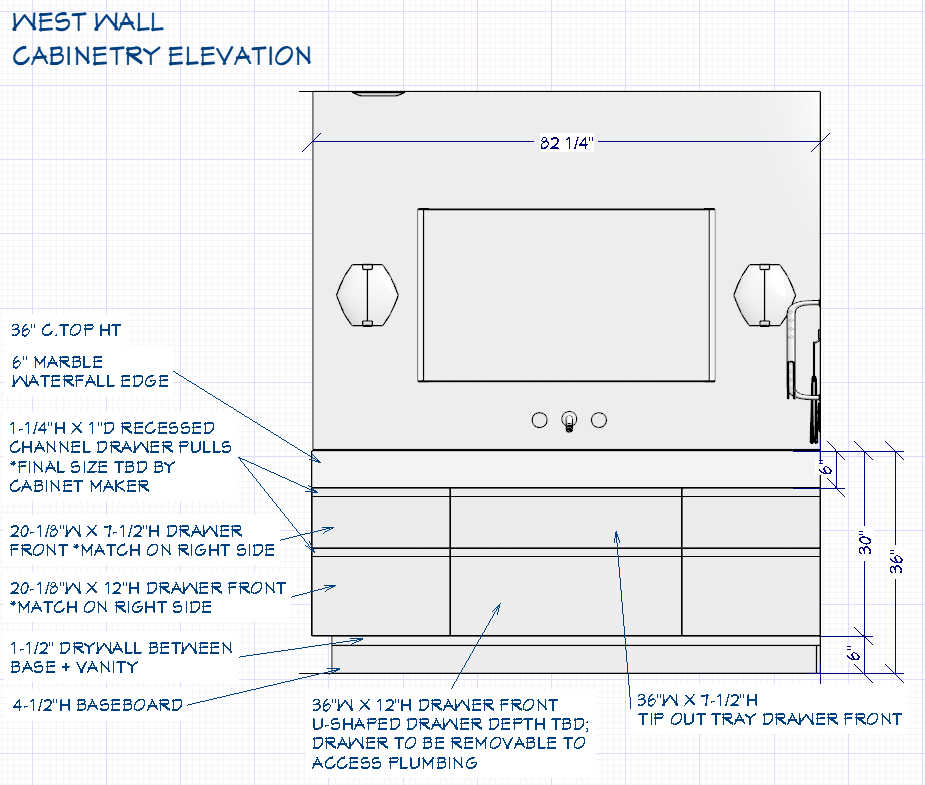 WEST WALL
CABINETRY ELEVATION

82 1/4"

36" C.TOP HT

6" MARBLE WATERFALL EDGE

1-1/4"H X 1"D RECESSED CHANNEL DRAWER PULLS *FINAL SIZE TBD BY CABINET MAKER

20-1/8"W X 7-1/2"H DRAWER FRONT *MATCH ON RIGHT SIDE

20-1/8"W X 12"H DRAWER FRONT *MATCH ON RIGHT SIDE

1-1/2" DRYWALL BETWEEN BASE + VANITY

4-1/2"H BASEBOARD

36"W X 12"H DRAWER FRONT U-SHAPED DRAWER DEPTH TBD; DRAWER TO BE REMOVABLE TO ACCESS PLUMBING

36"W X 7-1/2"H TIP OUT TRAY DRAWER FRONT

6"

30"

36"

6"