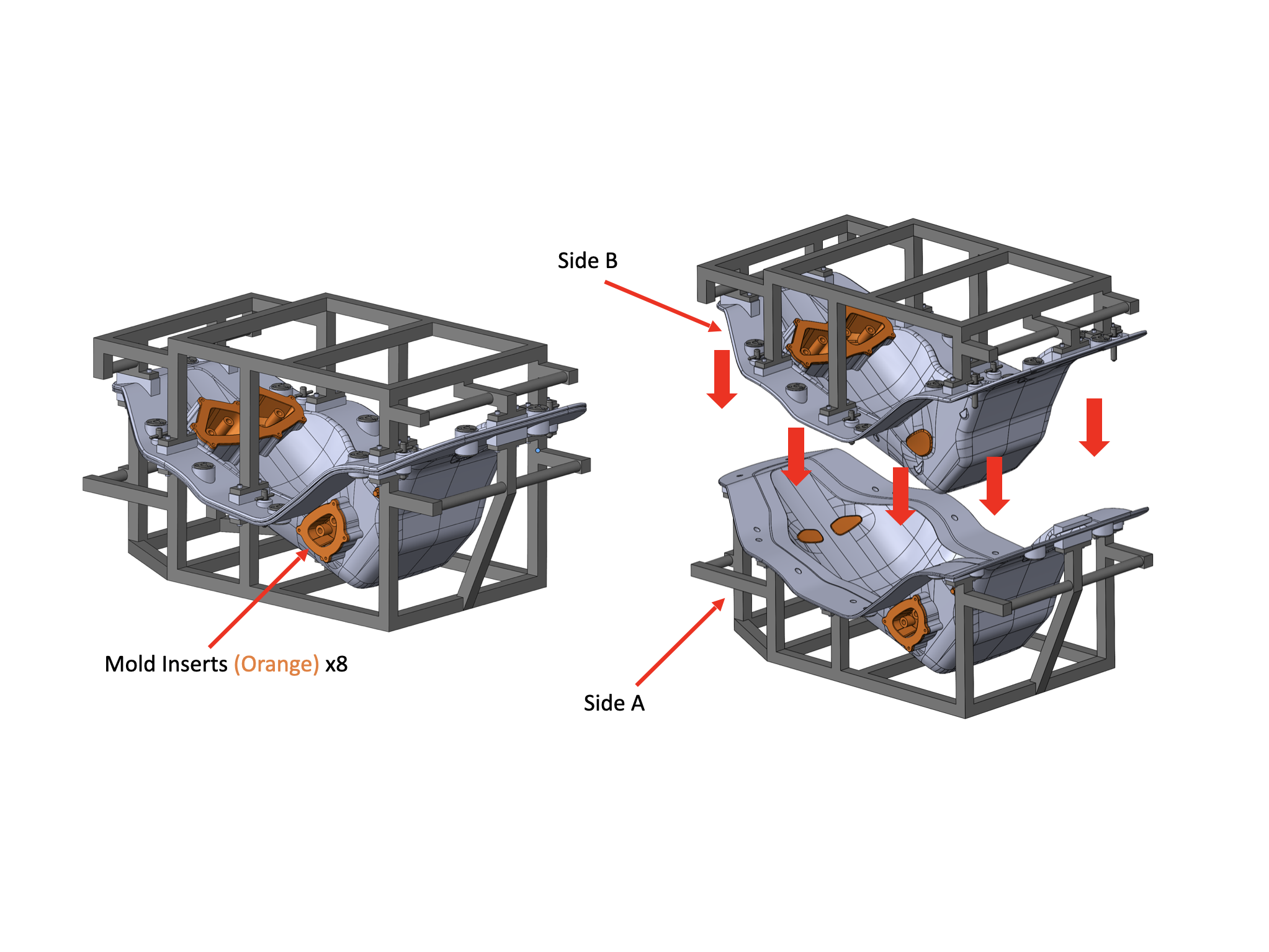 Side B

Mold Inserts (Orange) x8

Side A