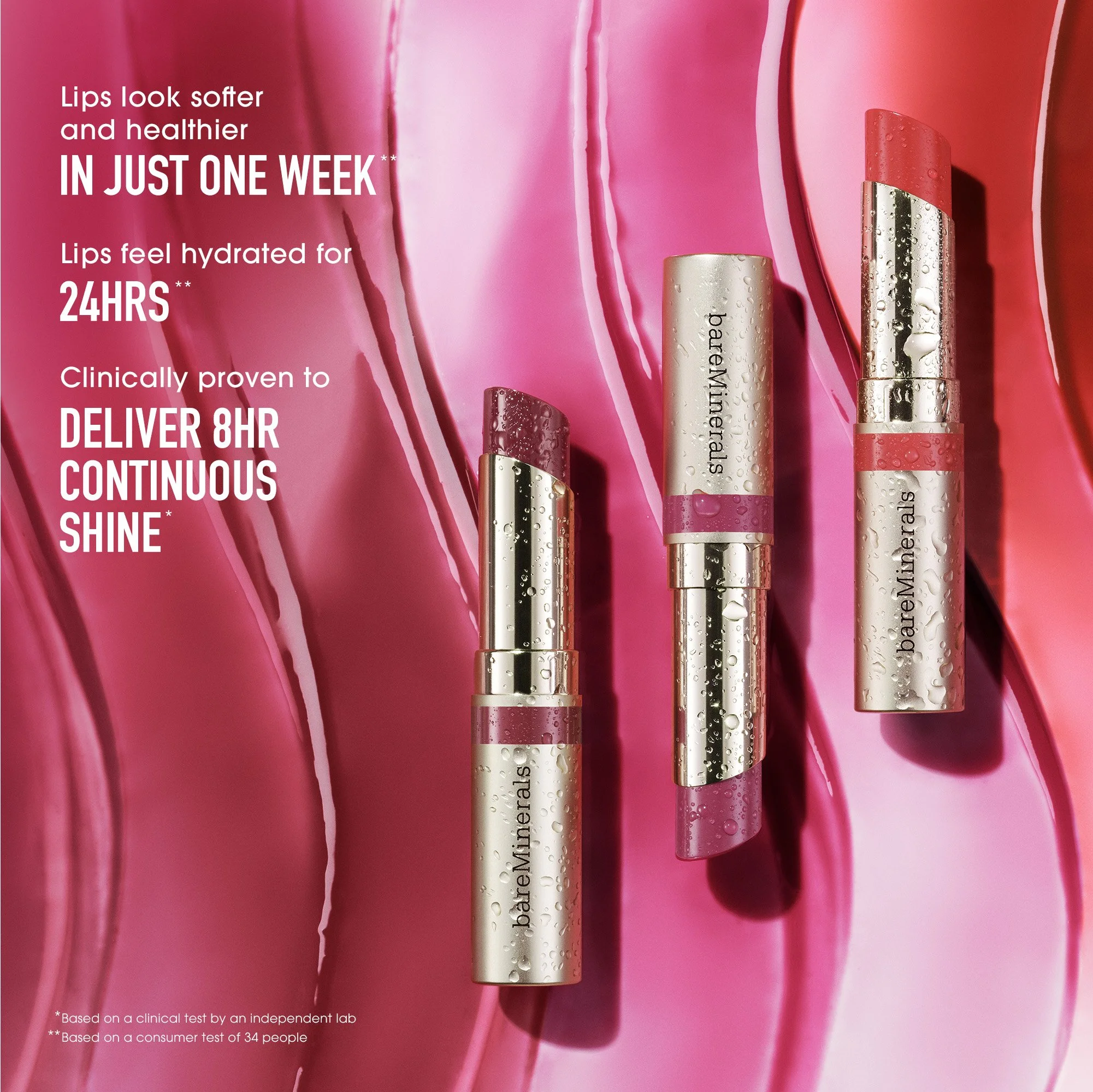 Lips look softer and healthier
IN JUST ONE WEEK**

Lips feel hydrated for
24HRS**

Clinically proven to
DELIVER 8HR CONTINUOUS SHINE*

bareMinerals

bareMinerals

bareMinerals

*Based on a clinical test by an independent lab
**Based on a consumer test of 34 people