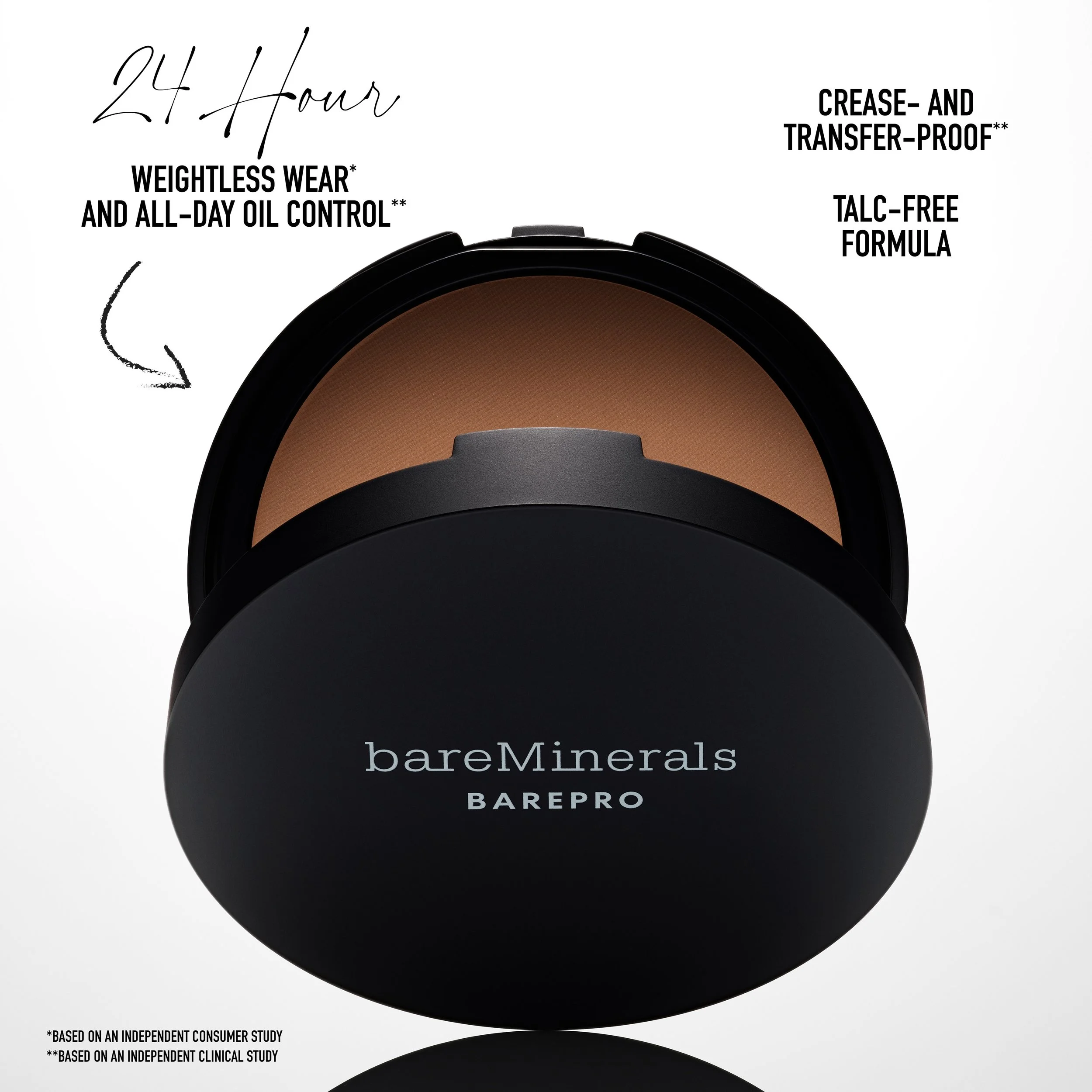 24 Hour

WEIGHTLESS WEAR* AND ALL-DAY OIL CONTROL**

CREASE- AND TRANSFER-PROOF**

TALC-FREE FORMULA

bareMinerals
BAREPRO

*BASED ON AN INDEPENDENT CONSUMER STUDY
**BASED ON AN INDEPENDENT CLINICAL STUDY