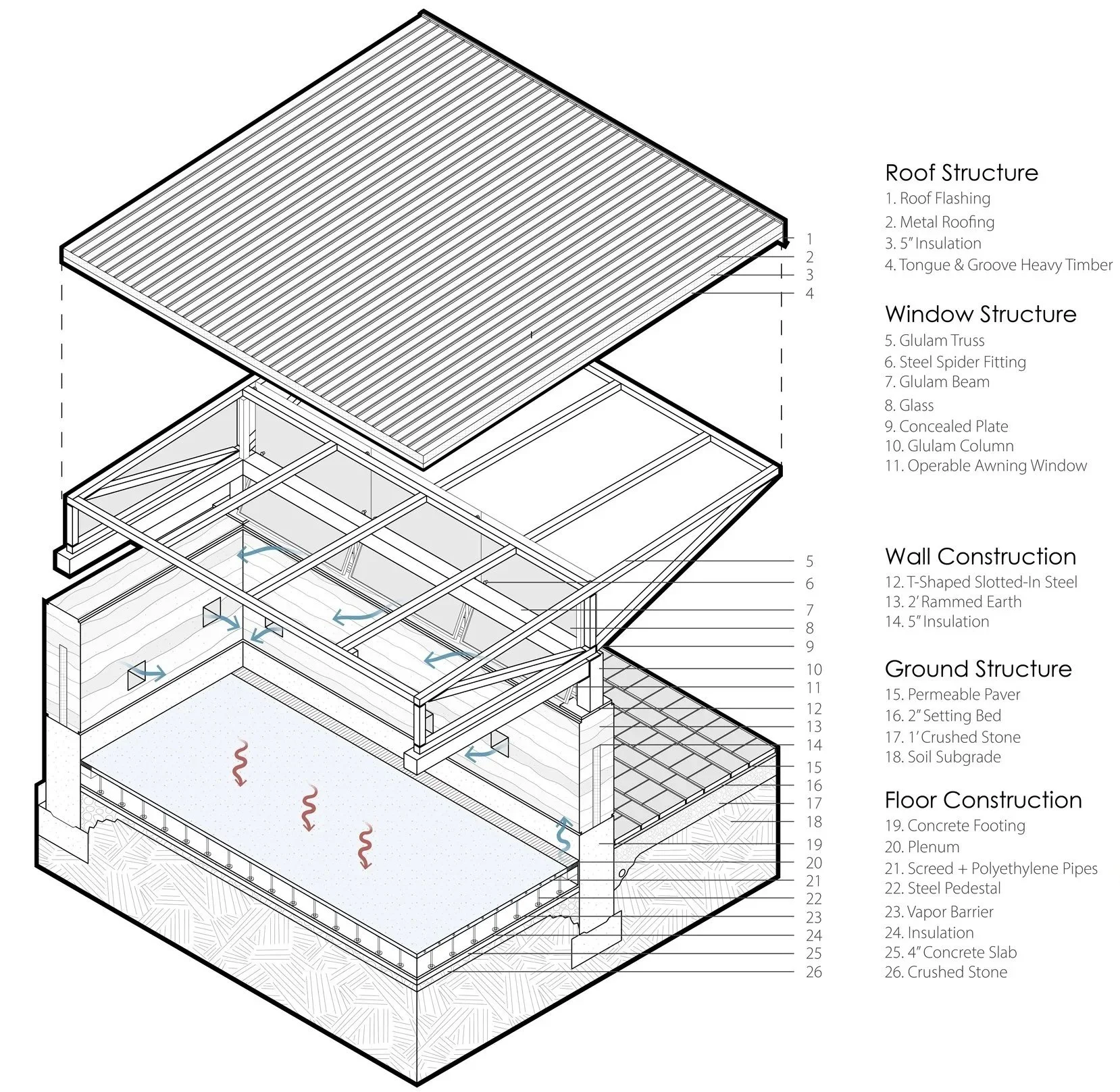 1
2
3
4
5
6
7
8
9
10
11
12
13
14
15
16
17
18
19
20
21
22
23
24
25
26

Roof Structure
1. Roof Flashing
2. Metal Roofing
3. 5" Insulation
4. Tongue & Groove Heavy Timber

Window Structure
5. Glulam Truss
6. Steel Spider Fitting
7. Glulam Beam
8. Glass
9. Concealed Plate
10. Glulam Column
11. Operable Awning Window

Wall Construction
12. T-Shaped Slotted-In Steel
13. 2' Rammed Earth
14. 5" Insulation

Ground Structure
15. Permeable Paver
16. 2" Setting Bed
17. 1' Crushed Stone
18. Soil Subgrade

Floor Construction
19. Concrete Footing
20. Plenum
21. Screed + Polyethylene Pipes
22. Steel Pedestal
23. Vapor Barrier
24. Insulation
25. 4" Concrete Slab
26. Crushed Stone