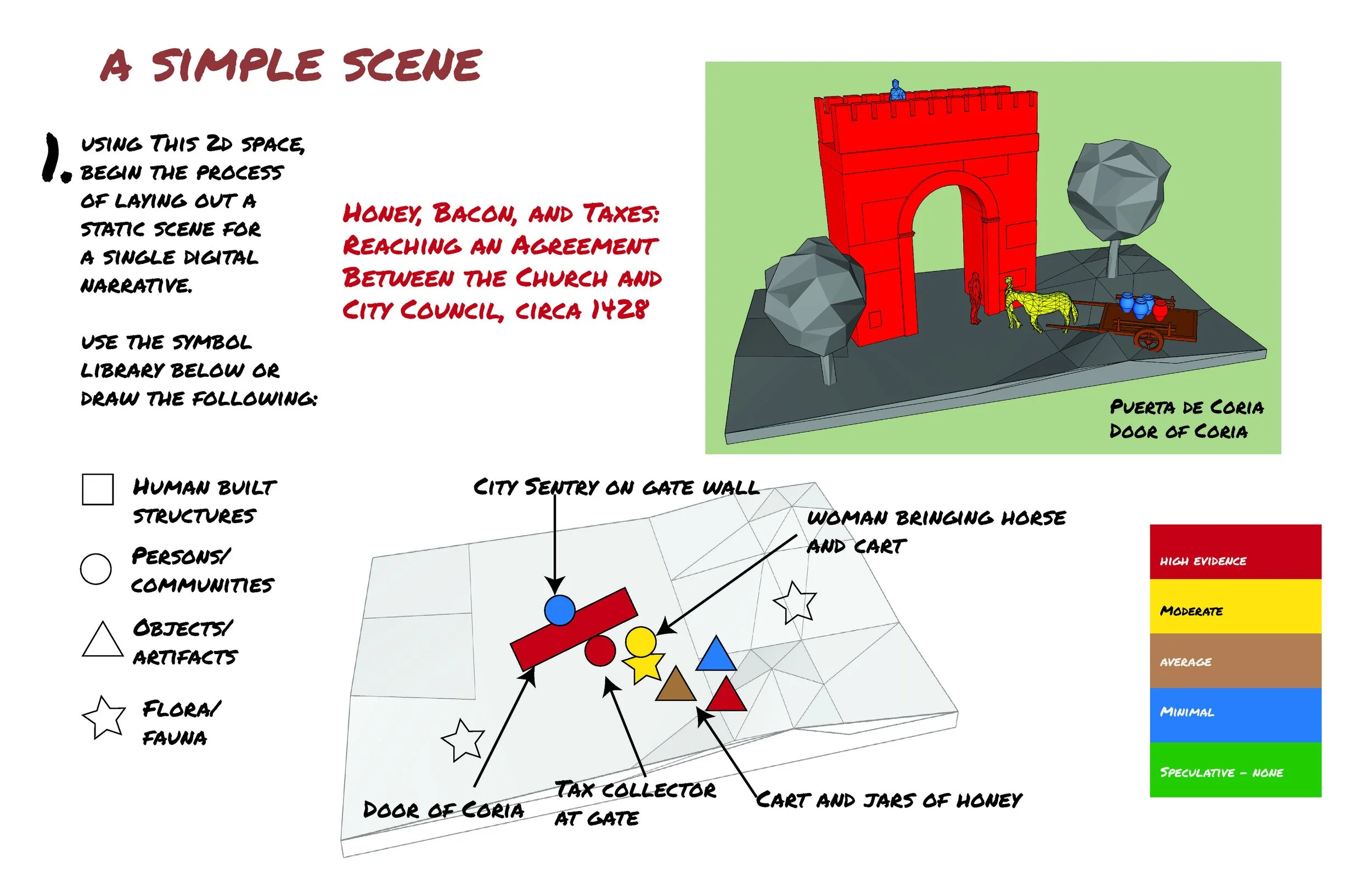 A SIMPLE SCENE

1. USING THIS 2D SPACE, BEGIN THE PROCESS OF LAYING OUT A STATIC SCENE FOR A SINGLE DIGITAL NARRATIVE.

USE THE SYMBOL LIBRARY BELOW OR DRAW THE FOLLOWING:

HONEY, BACON, AND TAXES: REACHING AN AGREEMENT BETWEEN THE CHURCH AND CITY COUNCIL, CIRCA 1428

PUERTA DE CORIA
DOOR OF CORIA

HUMAN BUILT STRUCTURES

PERSONS/ COMMUNITIES

OBJECTS/ ARTIFACTS

FLORA/ FAUNA

CITY SENTRY ON GATE WALL

WOMAN BRINGING HORSE AND CART

DOOR OF CORIA

TAX COLLECTOR AT GATE

CART AND JARS OF HONEY

HIGH EVIDENCE

MODERATE

AVERAGE

MINIMAL

SPECULATIVE - NONE