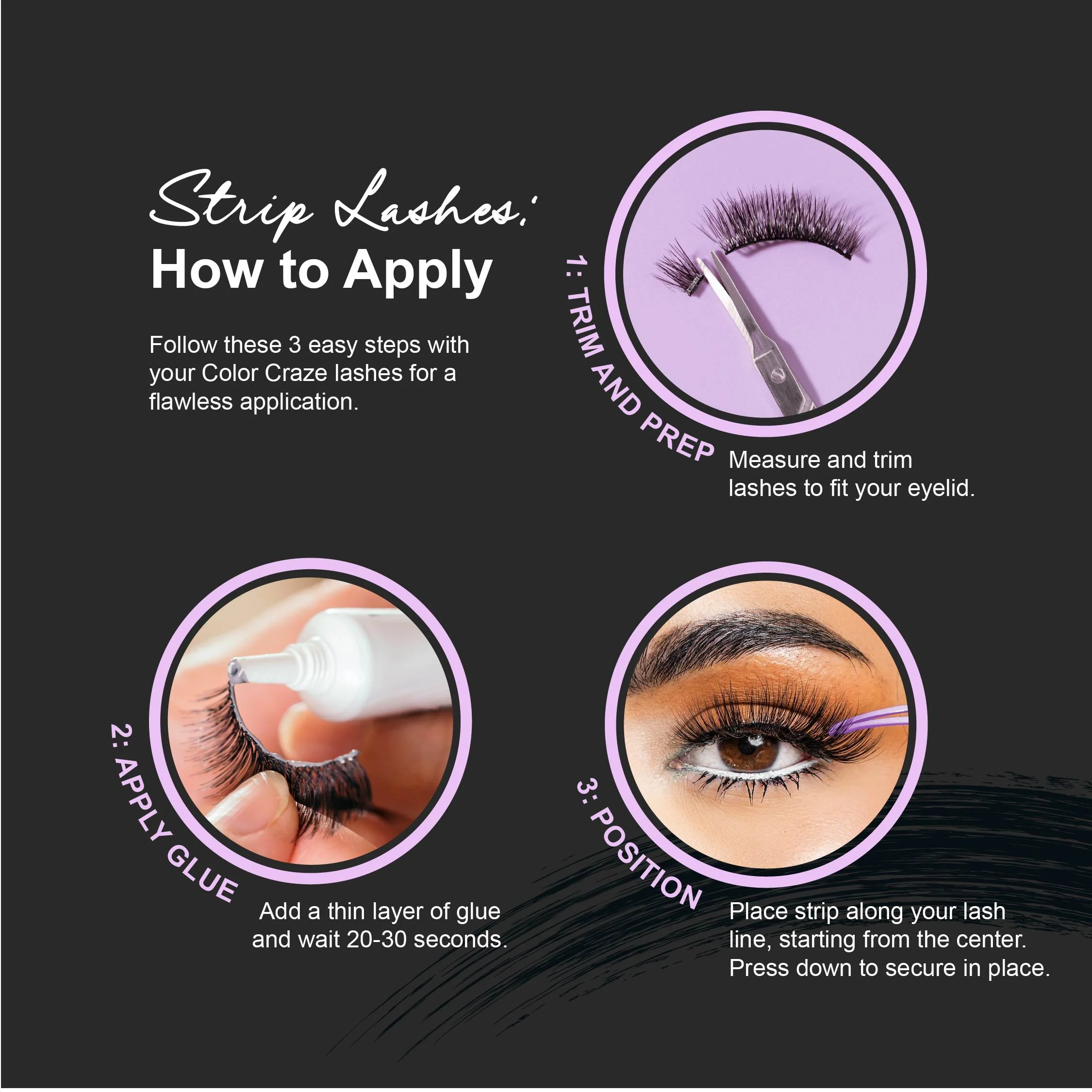 Strip Lashes:
How to Apply

Follow these 3 easy steps with your Color Craze lashes for a flawless application.

1: TRIM AND PREP

Measure and trim lashes to fit your eyelid.

2: APPLY GLUE

Add a thin layer of glue and wait 20-30 seconds.

3: POSITION

Place strip along your lash line, starting from the center. Press down to secure in place.