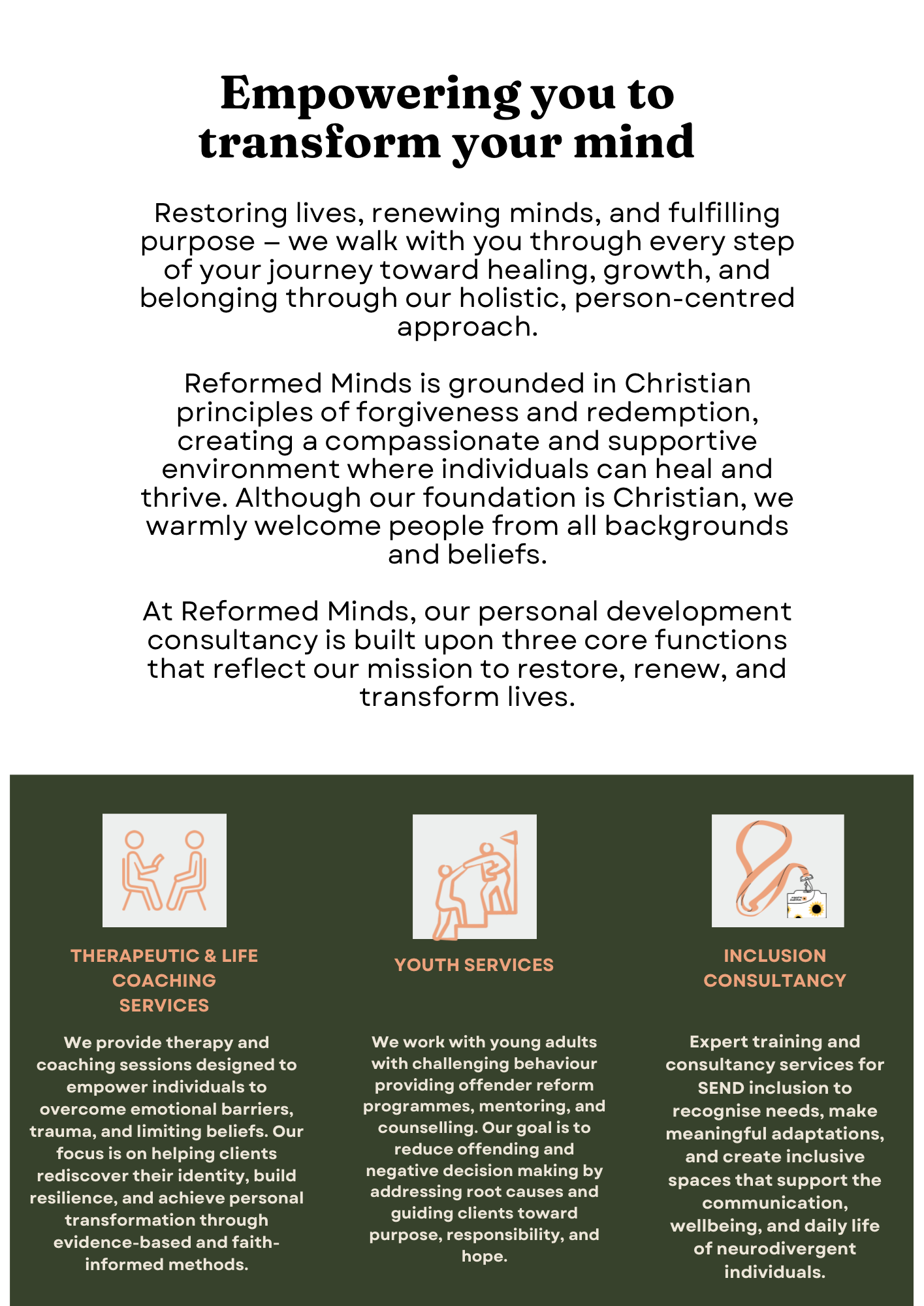 Empowering you to transform your mind

Restoring lives, renewing minds, and fulfilling purpose – we walk with you through every step of your journey toward healing, growth, and belonging through our holistic, person-centred approach.

Reformed Minds is grounded in Christian principles of forgiveness and redemption, creating a compassionate and supportive environment where individuals can heal and thrive. Although our foundation is Christian, we warmly welcome people from all backgrounds and beliefs.

At Reformed Minds, our personal development consultancy is built upon three core functions that reflect our mission to restore, renew, and transform lives.

THERAPEUTIC & LIFE COACHING SERVICES

We provide therapy and coaching sessions designed to empower individuals to overcome emotional barriers, trauma, and limiting beliefs. Our focus is on helping clients rediscover their identity, build resilience, and achieve personal transformation through evidence-based and faith-informed methods.

YOUTH SERVICES

We work with young adults with challenging behaviour providing offender reform programmes, mentoring, and counselling. Our goal is to reduce offending and negative decision making by addressing root causes and guiding clients toward purpose, responsibility, and hope.

INCLUSION CONSULTANCY

Expert training and consultancy services for SEND inclusion to recognise needs, make meaningful adaptations, and create inclusive spaces that support the communication, wellbeing, and daily life of neurodivergent individuals.