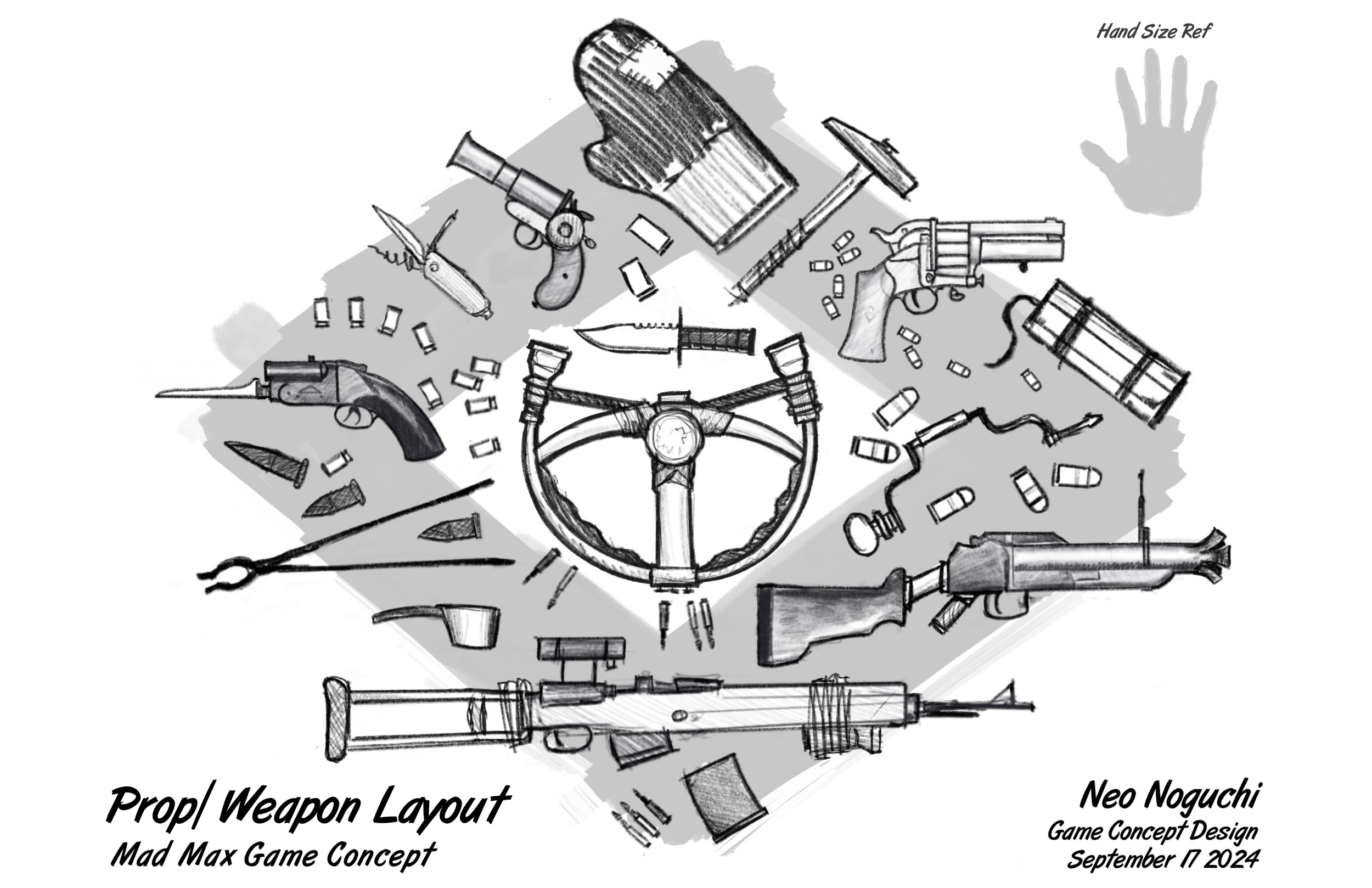 Hand Size Ref

Prop/ Weapon Layout
Mad Max Game Concept

Neo Noguchi
Game Concept Design
September 17 2024