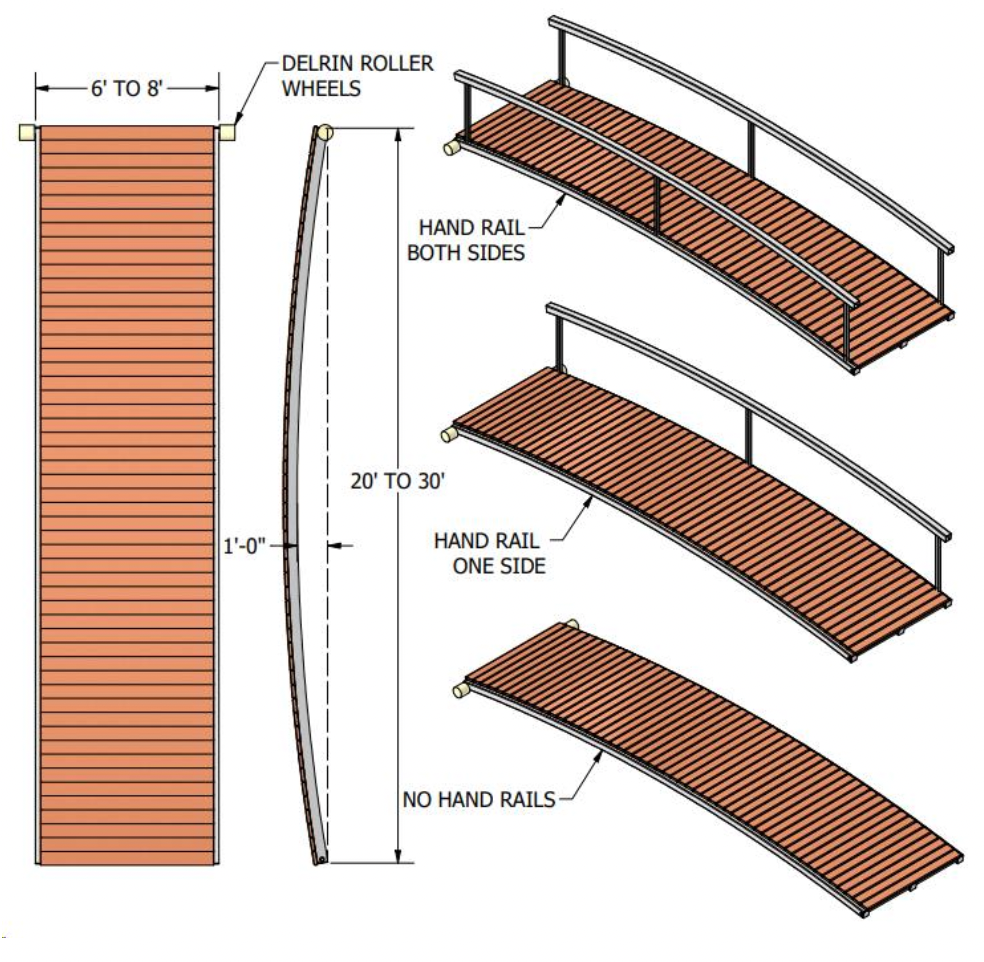 6' TO 8'

DELRIN ROLLER WHEELS

1'-0"

20' TO 30'

HAND RAIL BOTH SIDES

HAND RAIL ONE SIDE

NO HAND RAILS