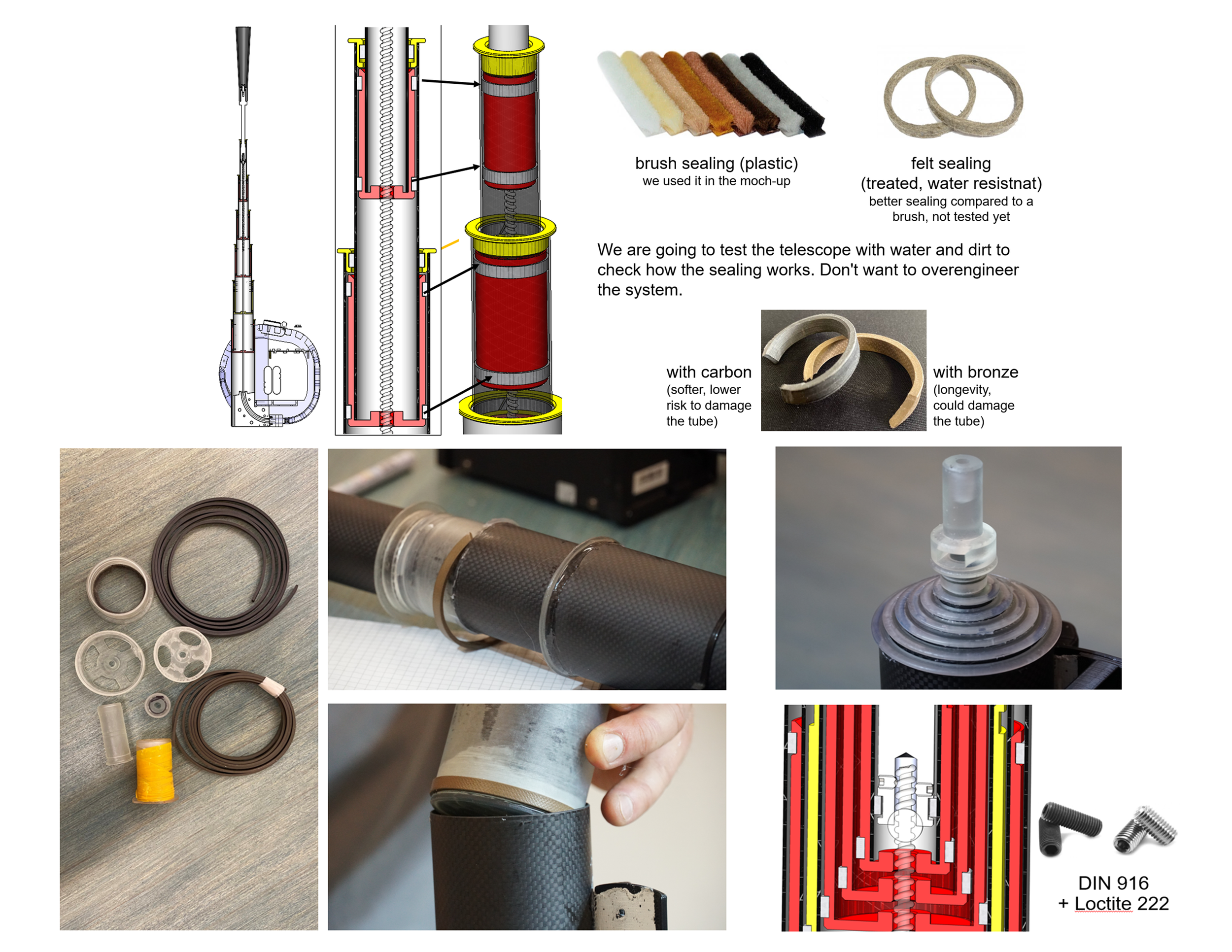 brush sealing (plastic)
we used it in the moch-up

felt sealing
(treated, water resistnat)
better sealing compared to a brush, not tested yet

We are going to test the telescope with water and dirt to check how the sealing works. Don't want to overengineer the system.

with carbon
(softer, lower risk to damage the tube)

with bronze
(longevity, could damage the tube)

DIN 916
+ Loctite 222