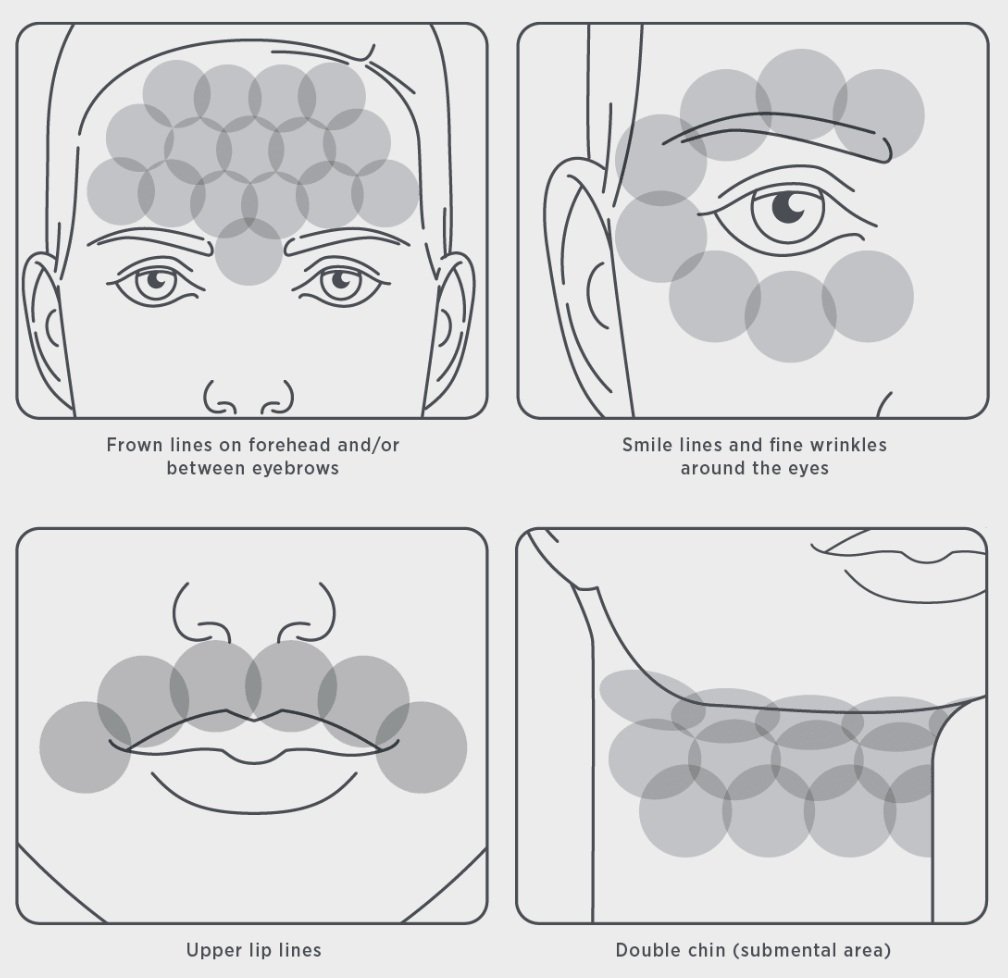 Frown lines on forehead and/or between eyebrows

Smile lines and fine wrinkles around the eyes

Upper lip lines

Double chin (submental area)