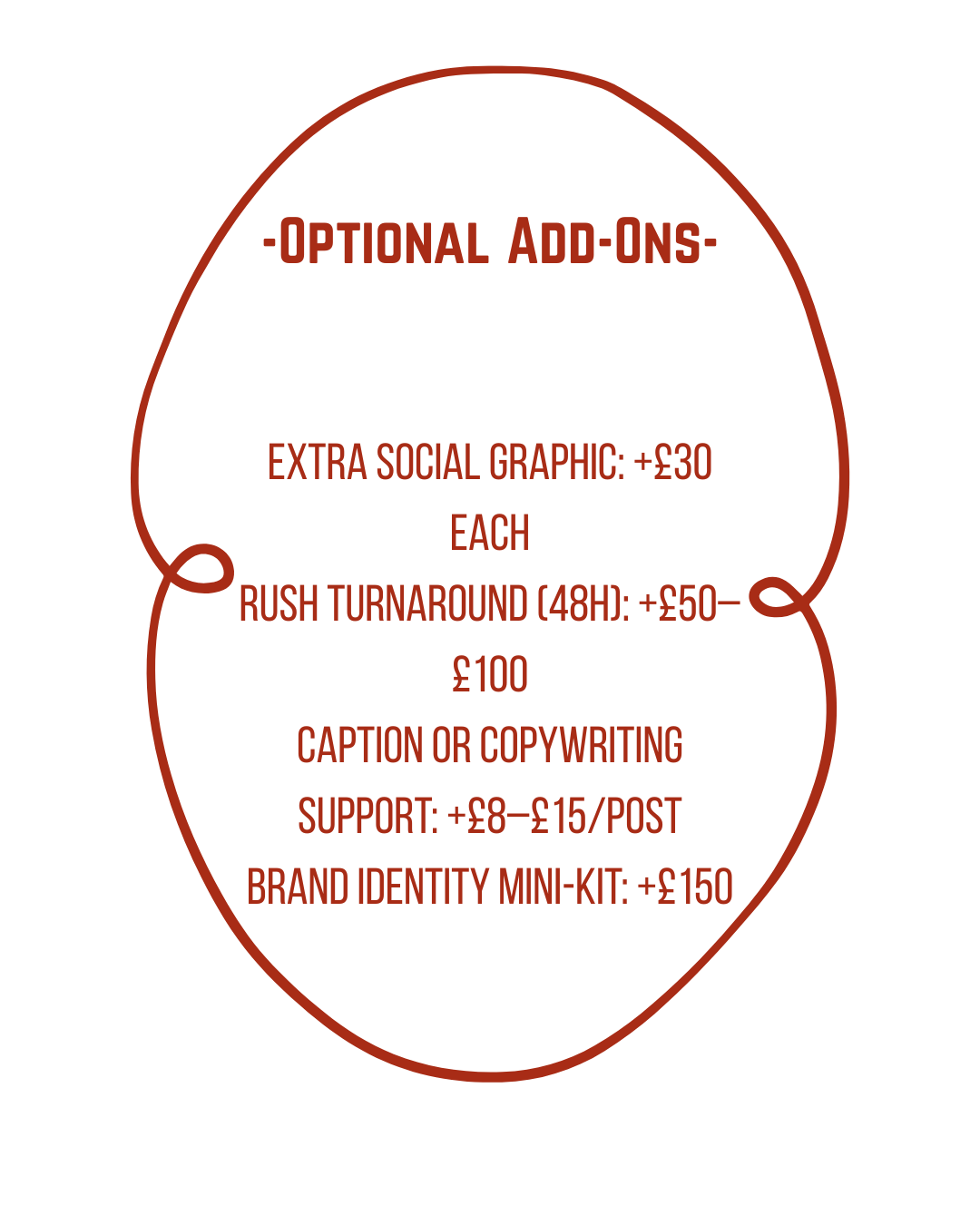 -Optional Add-Ons-

EXTRA SOCIAL GRAPHIC: +£30 EACH
RUSH TURNAROUND (48H): +£50–£100
CAPTION OR COPYWRITING SUPPORT: +£8–£15/POST
BRAND IDENTITY MINI-KIT: +£150