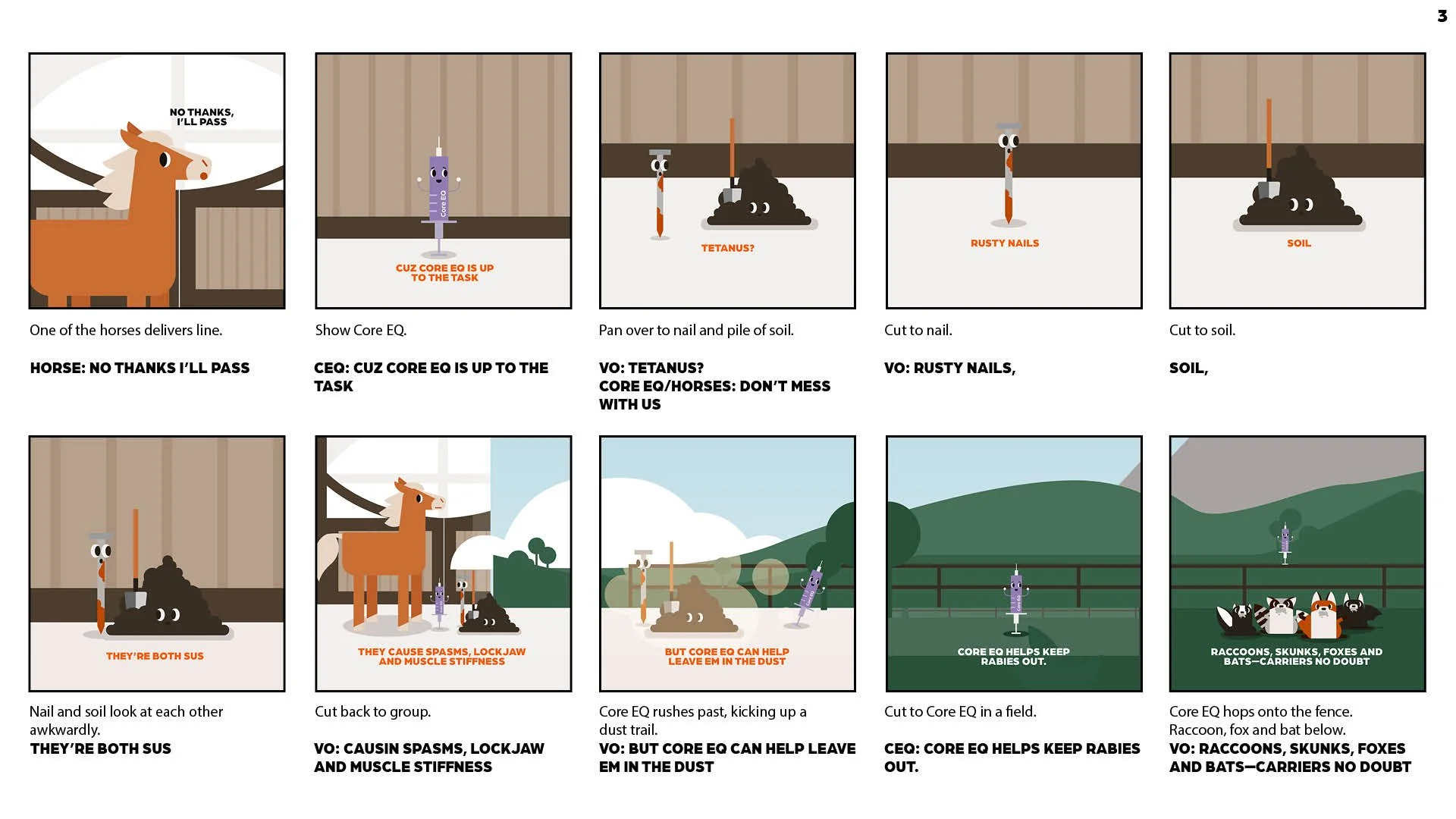 3

NO THANKS, I'LL PASS

One of the horses delivers line.

HORSE: NO THANKS I'LL PASS

Core EQ

CUZ CORE EQ IS UP TO THE TASK

Show Core EQ.

CEQ: CUZ CORE EQ IS UP TO THE TASK

TETANUS?

Pan over to nail and pile of soil.

VO: TETANUS?
CORE EQ/HORSES: DON'T MESS WITH US

RUSTY NAILS

Cut to nail.

VO: RUSTY NAILS,

SOIL

Cut to soil.

SOIL,

THEY'RE BOTH SUS

Nail and soil look at each other awkwardly.
THEY'RE BOTH SUS

THEY CAUSE SPASMS, LOCKJAW AND MUSCLE STIFFNESS

Cut back to group.

VO: CAUSIN SPASMS, LOCKJAW AND MUSCLE STIFFNESS

BUT CORE EQ CAN HELP LEAVE EM IN THE DUST

Core EQ rushes past, kicking up a dust trail.
VO: BUT CORE EQ CAN HELP LEAVE EM IN THE DUST

CORE EQ HELPS KEEP RABIES OUT.

Cut to Core EQ in a field.

CEQ: CORE EQ HELPS KEEP RABIES OUT.

RACCOONS, SKUNKS, FOXES AND BATS—CARRIERS NO DOUBT

Core EQ hops onto the fence. Raccoon, fox and bat below.
VO: RACCOONS, SKUNKS, FOXES AND BATS—CARRIERS NO DOUBT