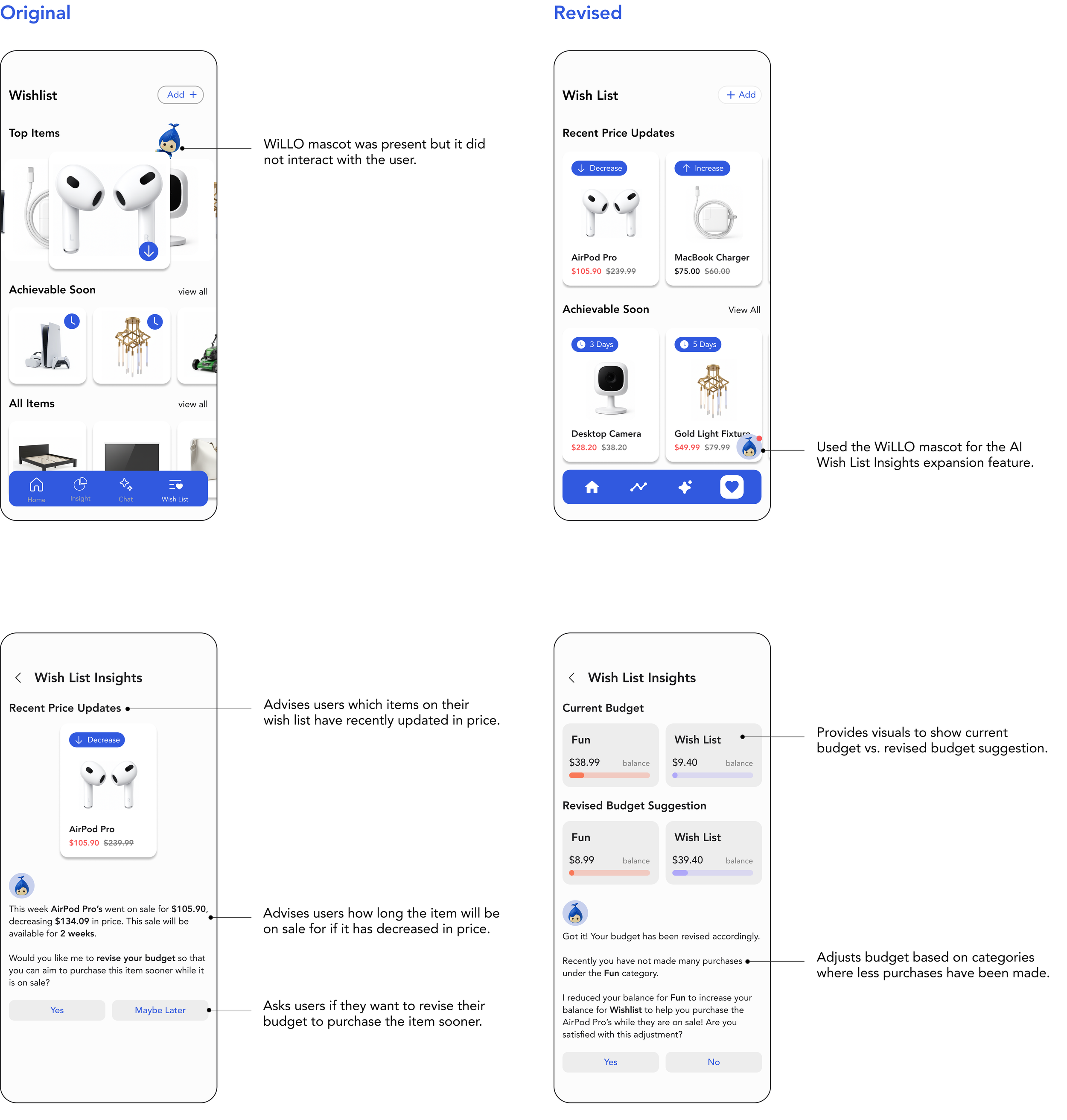 Original

Wishlist
Add +

Top Items

WiLLO mascot was present but it did not interact with the user.

Achievable Soon
view all

All Items
view all

Home
Insight
Chat
Wish List

Revised

Wish List
+ Add

Recent Price Updates

Decrease
AirPod Pro
$105.90 $239.99

Increase
MacBook Charger
$75.00 $60.00

Achievable Soon
View All

3 Days
Desktop Camera
$28.20 $38.20

5 Days
Gold Light Fixture
$49.99 $79.99

Used the WiLLO mascot for the AI Wish List Insights expansion feature.

Wish List Insights

Recent Price Updates

Advises users which items on their wish list have recently updated in price.

Decrease
AirPod Pro
$105.90 $239.99

This week AirPod Pro's went on sale for $105.90, decreasing $134.09 in price. This sale will be available for 2 weeks.

Advises users how long the item will be on sale for if it has decreased in price.

Would you like me to revise your budget so that you can aim to purchase this item sooner while it is on sale?

Yes
Maybe Later

Asks users if they want to revise their budget to purchase the item sooner.

Wish List Insights

Current Budget

Fun
$38.99 balance

Wish List
$9.40 balance

Provides visuals to show current budget vs. revised budget suggestion.

Revised Budget Suggestion

Fun
$8.99 balance

Wish List
$39.40 balance

Got it! Your budget has been revised accordingly.

Recently you have not made many purchases under the Fun category.

Adjusts budget based on categories where less purchases have been made.

I reduced your balance for Fun to increase your balance for Wishlist to help you purchase the AirPod Pro's while they are on sale! Are you satisfied with this adjustment?

Yes
No