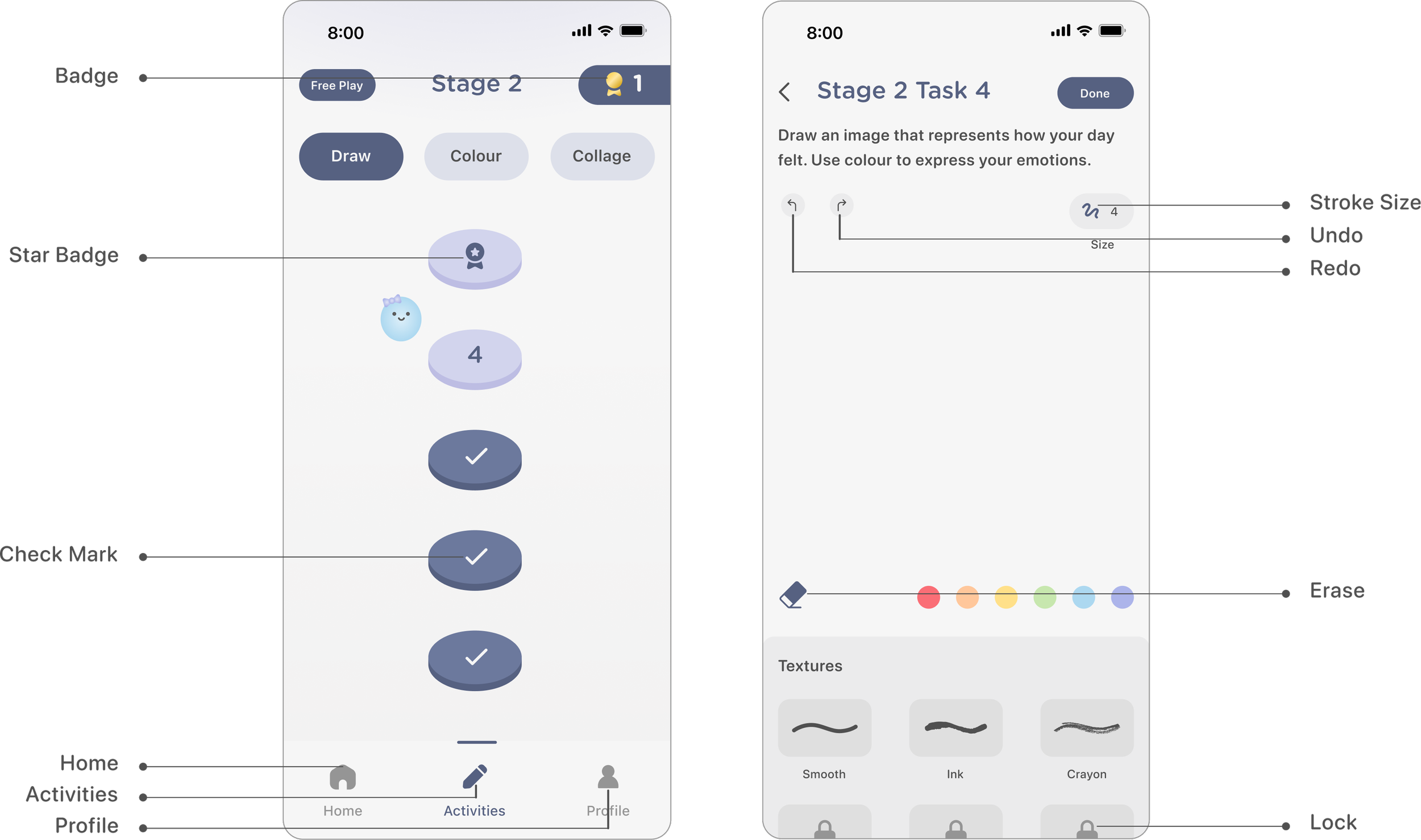 Badge

Star Badge

Check Mark

Home
Activities
Profile

8:00

Free Play
Stage 2
1

Draw
Colour
Collage

4

Home
Activities
Profile

8:00

Stage 2 Task 4
Done

Draw an image that represents how your day felt. Use colour to express your emotions.

4
Size

Textures

Smooth
Ink
Crayon

Stroke Size
Undo
Redo

Erase

Lock