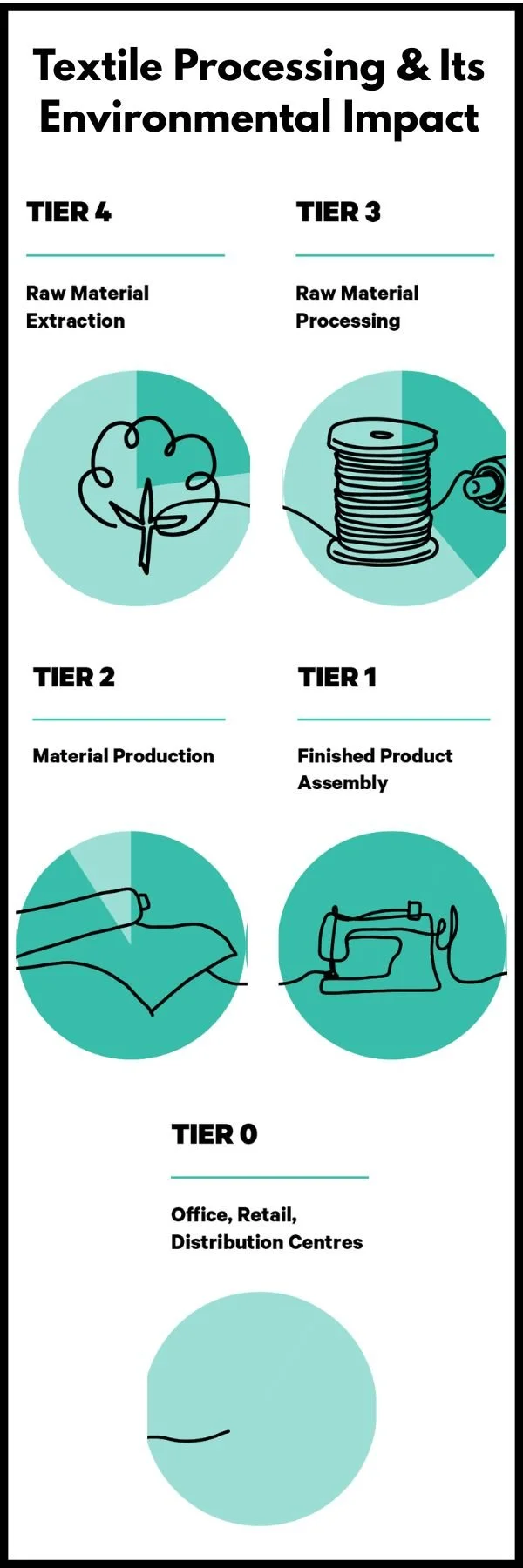 Textile Processing & Its Environmental Impact

TIER 4

Raw Material Extraction

TIER 3

Raw Material Processing

TIER 2

Material Production

TIER 1

Finished Product Assembly

TIER 0

Office, Retail, Distribution Centres