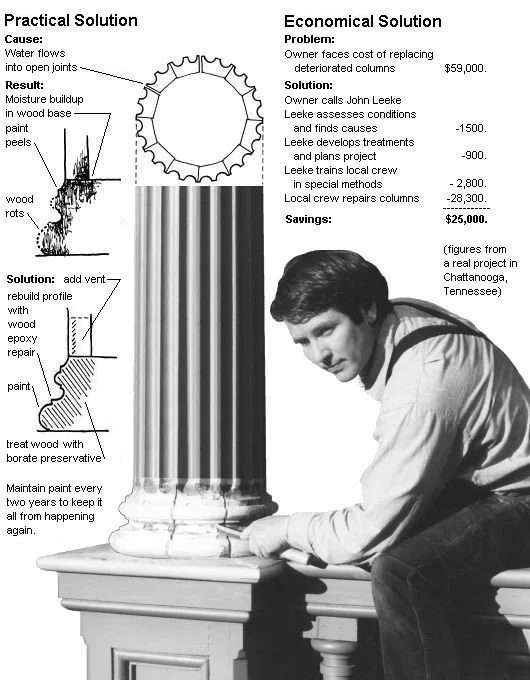 Practical Solution

Cause:
Water flows into open joints

Result:
Moisture buildup in wood base

paint peels

wood rots

Solution: add vent

rebuild profile with wood epoxy repair

paint

treat wood with borate preservative

Maintain paint every two years to keep it all from happening again.

Economical Solution

Problem:
Owner faces cost of replacing deteriorated columns $59,000.

Solution:
Owner calls John Leeke
Leeke assesses conditions and finds causes -1500.
Leeke develops treatments and plans project -900.
Leeke trains local crew in special methods - 2,800.
Local crew repairs columns -28,300.

Savings: $25,000.

(figures from a real project in Chattanooga, Tennessee)