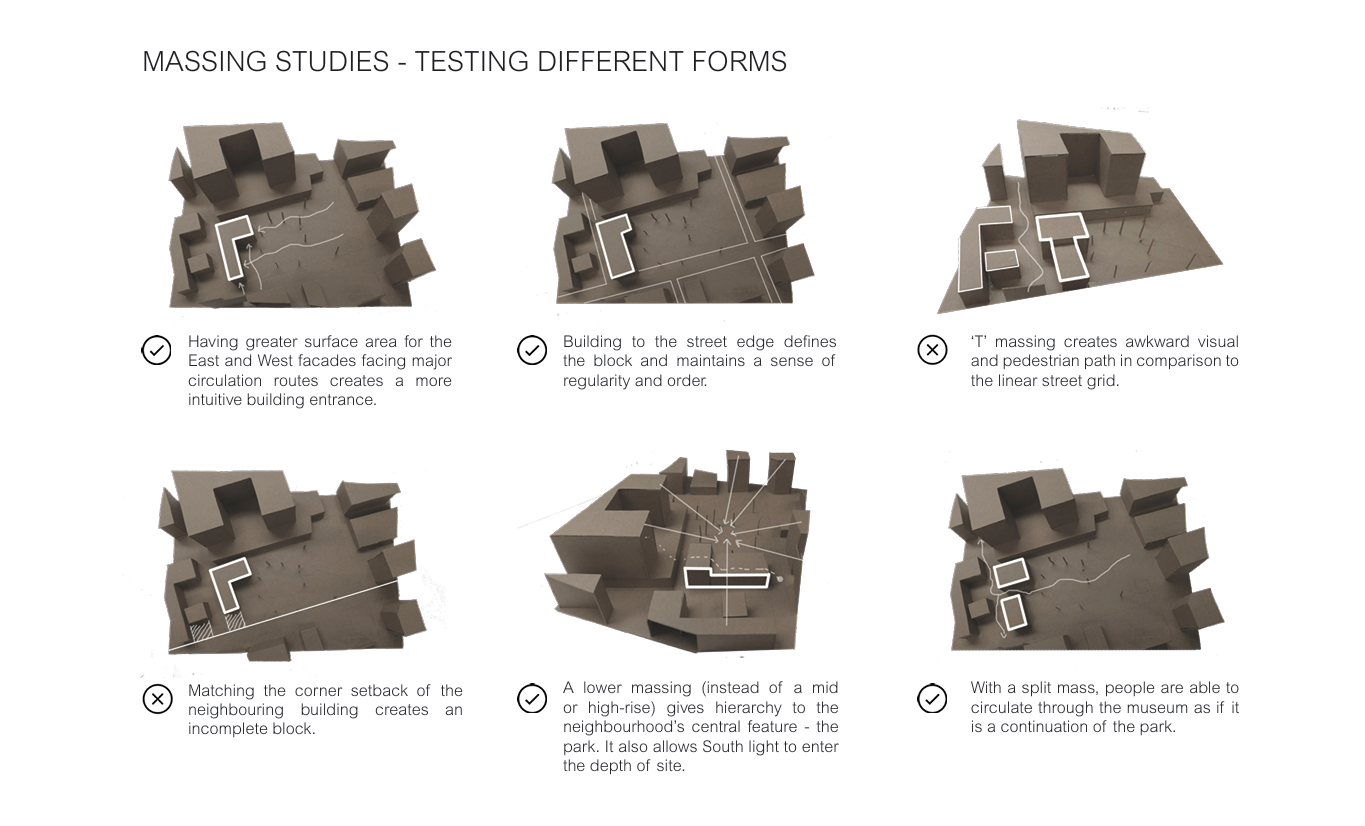 MASSING STUDIES - TESTING DIFFERENT FORMS

Having greater surface area for the East and West facades facing major circulation routes creates a more intuitive building entrance.

Building to the street edge defines the block and maintains a sense of regularity and order.

'T' massing creates awkward visual and pedestrian path in comparison to the linear street grid.

Matching the corner setback of the neighbouring building creates an incomplete block.

A lower massing (instead of a mid or high-rise) gives hierarchy to the neighbourhood's central feature - the park. It also allows South light to enter the depth of site.

With a split mass, people are able to circulate through the museum as if it is a continuation of the park.