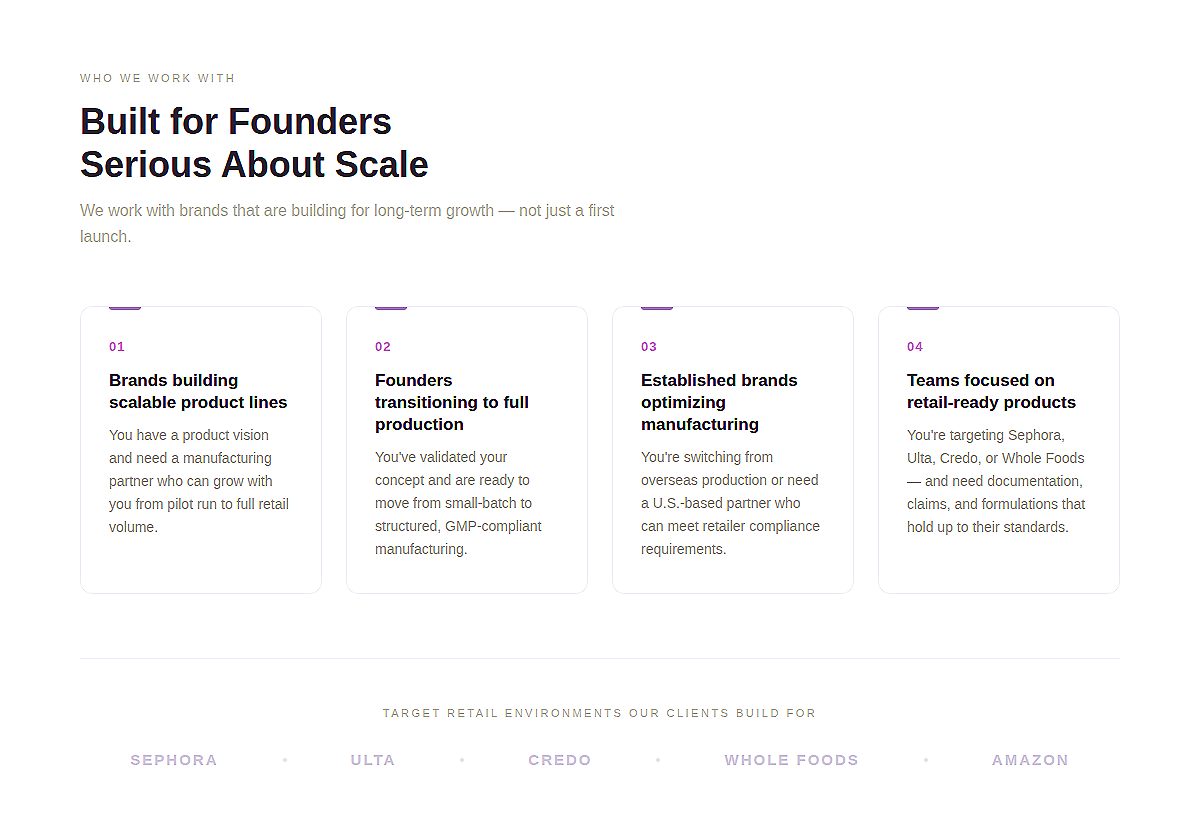 WHO WE WORK WITH

Built for Founders
Serious About Scale

We work with brands that are building for long-term growth — not just a first launch.

01

Brands building scalable product lines

You have a product vision and need a manufacturing partner who can grow with you from pilot run to full retail volume.

02

Founders transitioning to full production

You've validated your concept and are ready to move from small-batch to structured, GMP-compliant manufacturing.

03

Established brands optimizing manufacturing

You're switching from overseas production or need a U.S.-based partner who can meet retailer compliance requirements.

04

Teams focused on retail-ready products

You're targeting Sephora, Ulta, Credo, or Whole Foods — and need documentation, claims, and formulations that hold up to their standards.

TARGET RETAIL ENVIRONMENTS OUR CLIENTS BUILD FOR

SEPHORA • ULTA • CREDO • WHOLE FOODS • AMAZON