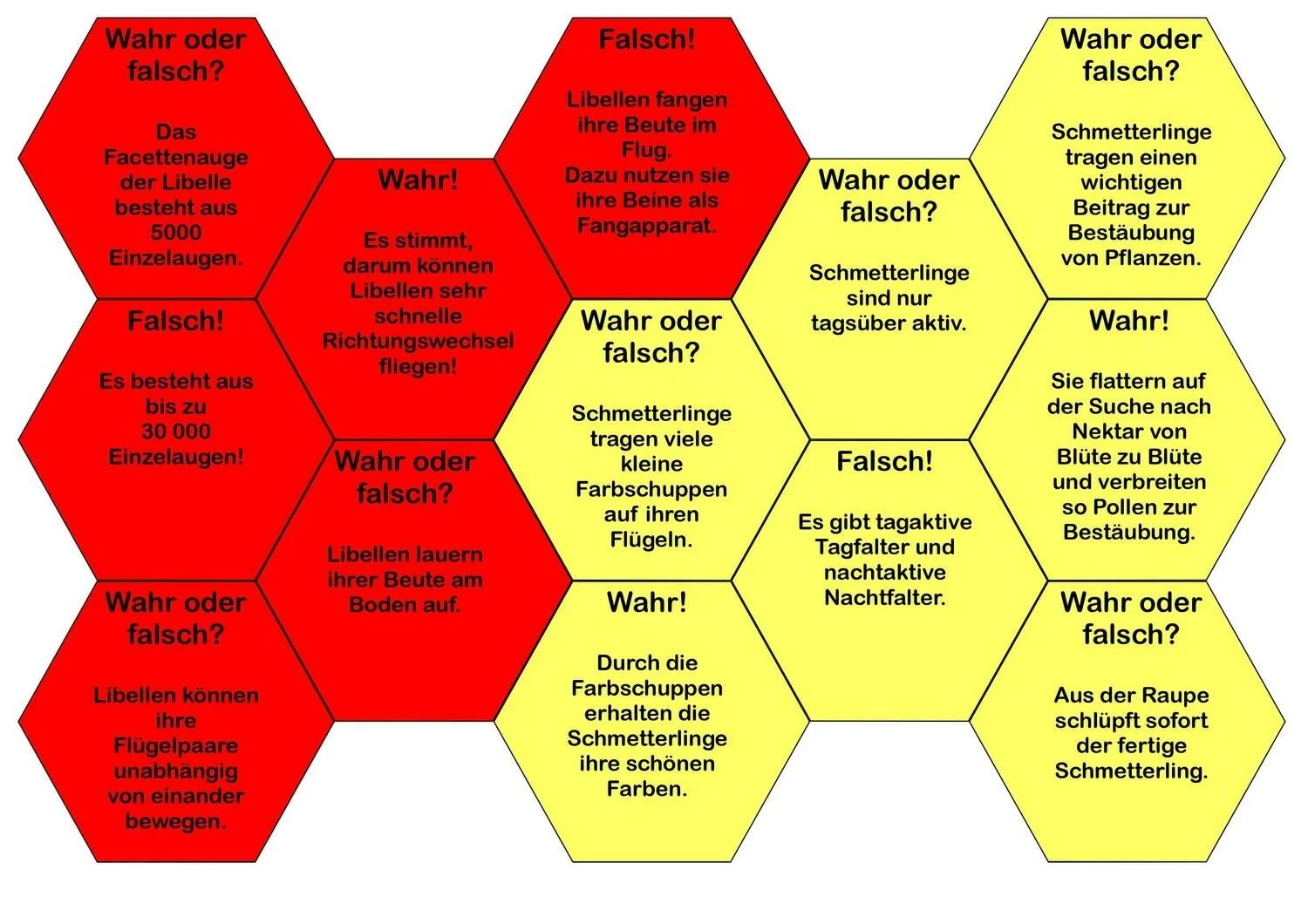 Wahr oder falsch?

Das Facettenauge der Libelle besteht aus 5000 Einzelaugen.

Falsch!

Es besteht aus bis zu 30 000 Einzelaugen!

Wahr oder falsch?

Libellen können ihre Flügelpaare unabhängig von einander bewegen.

Wahr!

Es stimmt, darum können Libellen sehr schnelle Richtungswechsel fliegen!

Wahr oder falsch?

Libellen lauern ihrer Beute am Boden auf.

Falsch!

Libellen fangen ihre Beute im Flug.
Dazu nutzen sie ihre Beine als Fangapparat.

Wahr oder falsch?

Schmetterlinge tragen viele kleine Farbschuppen auf ihren Flügeln.

Wahr!

Durch die Farbschuppen erhalten die Schmetterlinge ihre schönen Farben.

Wahr oder falsch?

Schmetterlinge sind nur tagsüber aktiv.

Falsch!

Es gibt tagaktive Tagfalter und nachtaktive Nachtfalter.

Wahr oder falsch?

Schmetterlinge tragen einen wichtigen Beitrag zur Bestäubung von Pflanzen.

Wahr!

Sie flattern auf der Suche nach Nektar von Blüte zu Blüte und verbreiten so Pollen zur Bestäubung.

Wahr oder falsch?

Aus der Raupe schlüpft sofort der fertige Schmetterling.