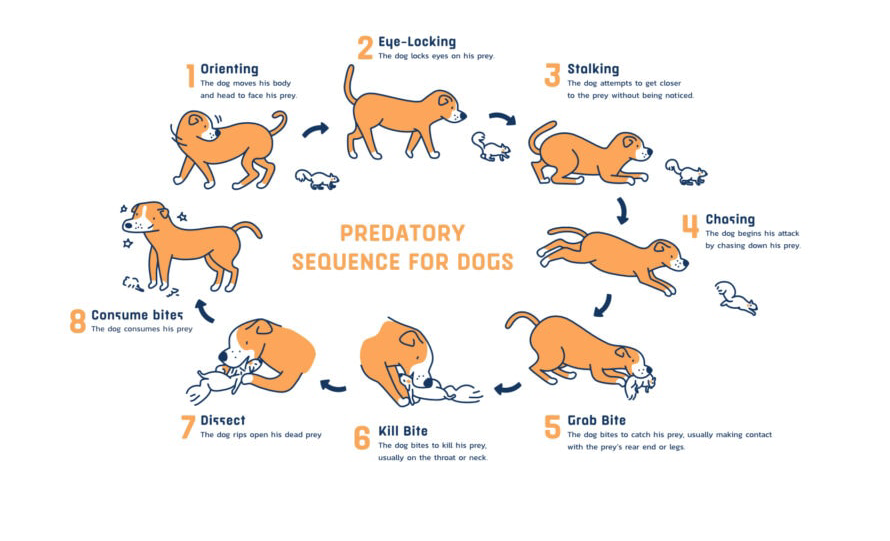 PREDATORY SEQUENCE FOR DOGS

1 Orienting
The dog moves his body and head to face his prey.

2 Eye-Locking
The dog locks eyes on his prey.

3 Stalking
The dog attempts to get closer to the prey without being noticed.

4 Chasing
The dog begins his attack by chasing down his prey.

5 Grab Bite
The dog bites to catch his prey, usually making contact with the prey's rear end or legs.

6 Kill Bite
The dog bites to kill his prey, usually on the throat or neck.

7 Dissect
The dog rips open his dead prey

8 Consume bites
The dog consumes his prey