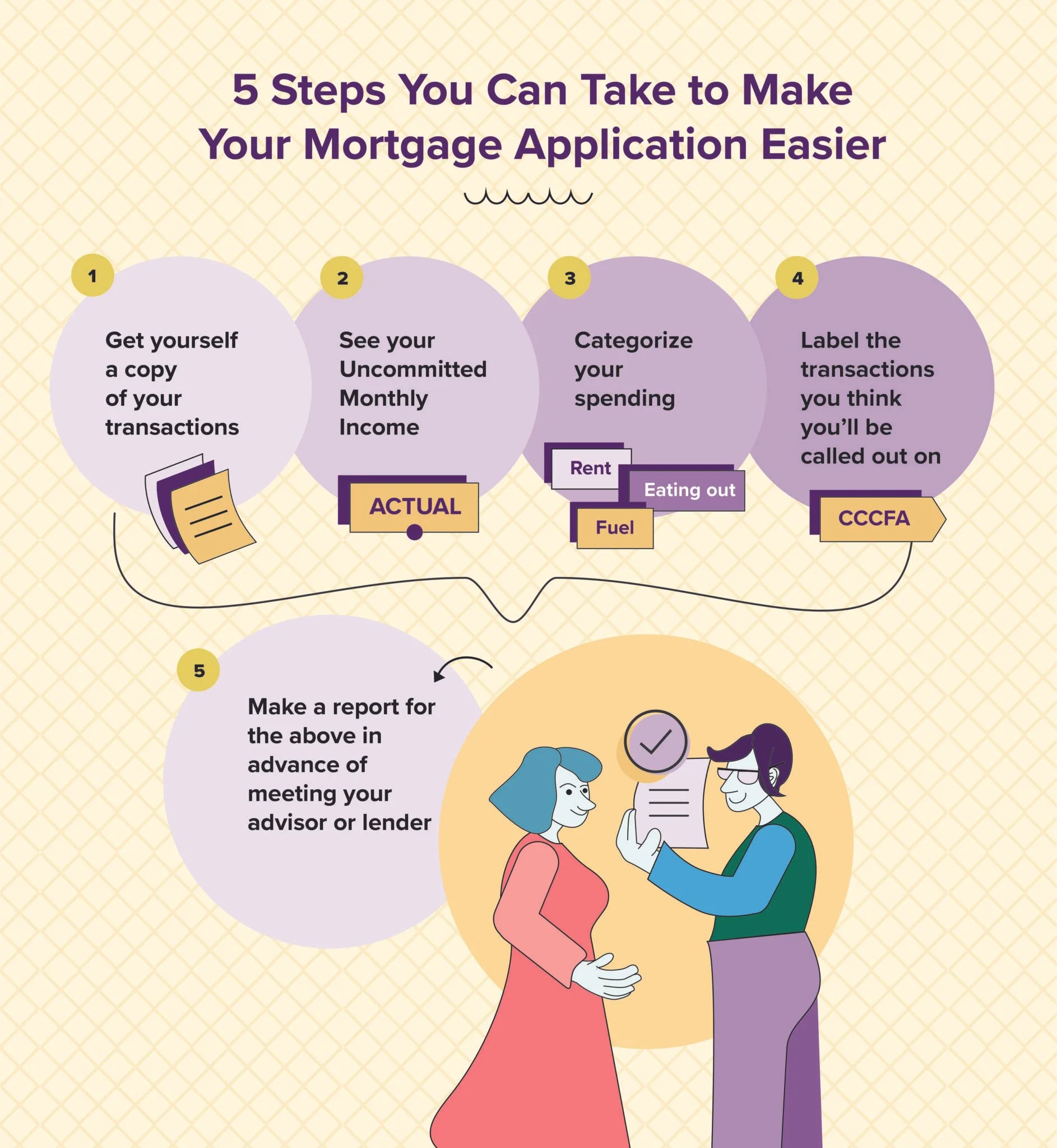 5 Steps You Can Take to Make Your Mortgage Application Easier

1

Get yourself a copy of your transactions

2

See your Uncommitted Monthly Income

ACTUAL

3

Categorize your spending

Rent

Eating out

Fuel

4

Label the transactions you think you'll be called out on

CCCFA

5

Make a report for the above in advance of meeting your advisor or lender