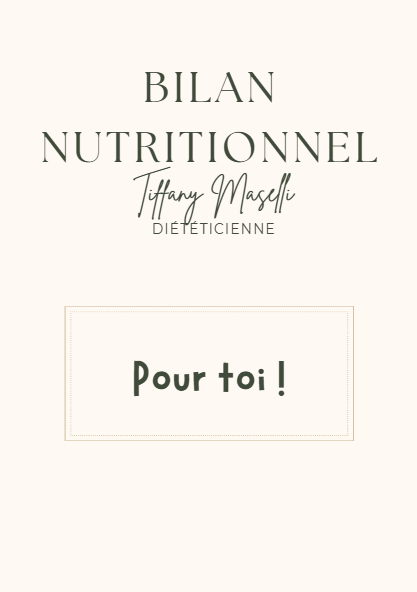 BILAN
NUTRITIONNEL

Tiffany Maselli
DIÉTÉTICIENNE

Pour toi !