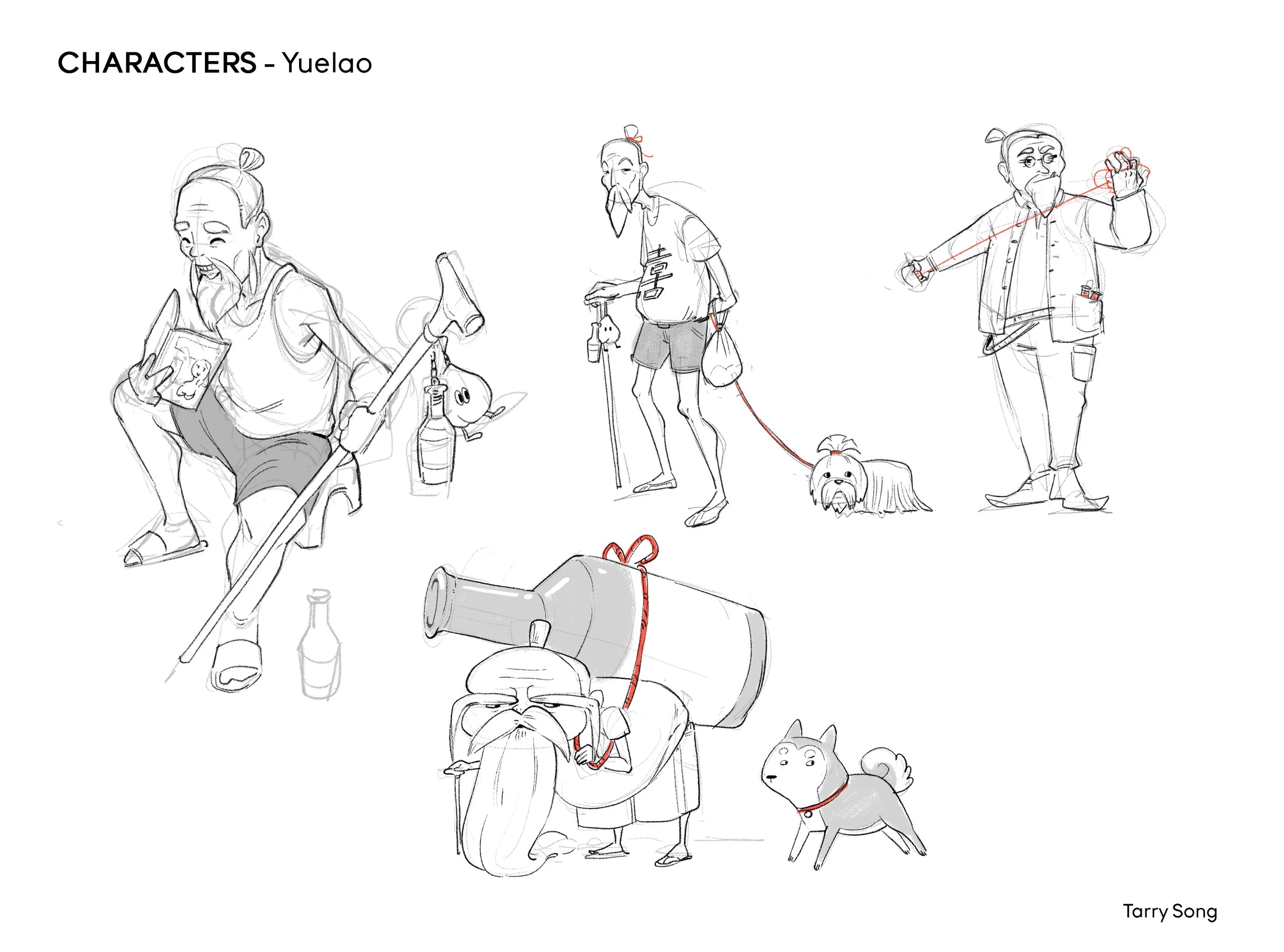 CHARACTERS - Yuelao

囍

Tarry Song