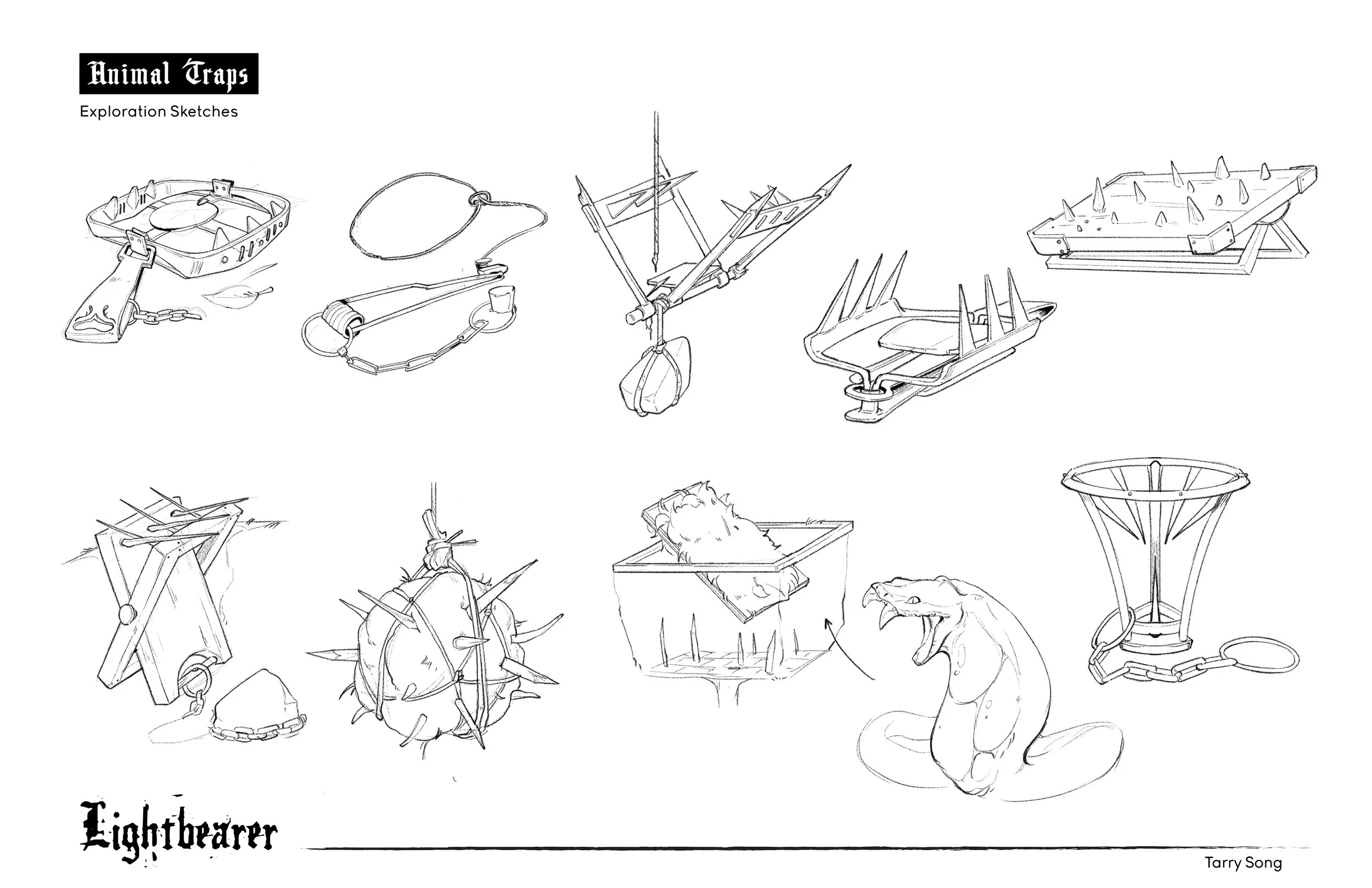 Animal Traps

Exploration Sketches

Lightbearer

Tarry Song