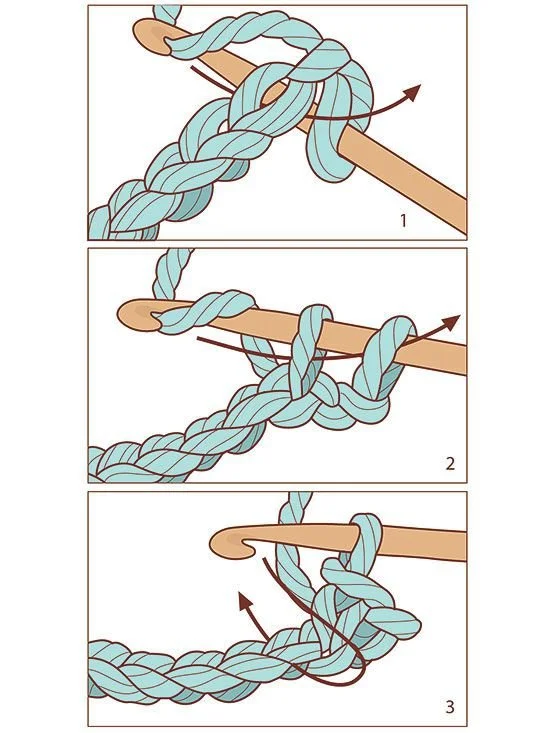 1

2

3