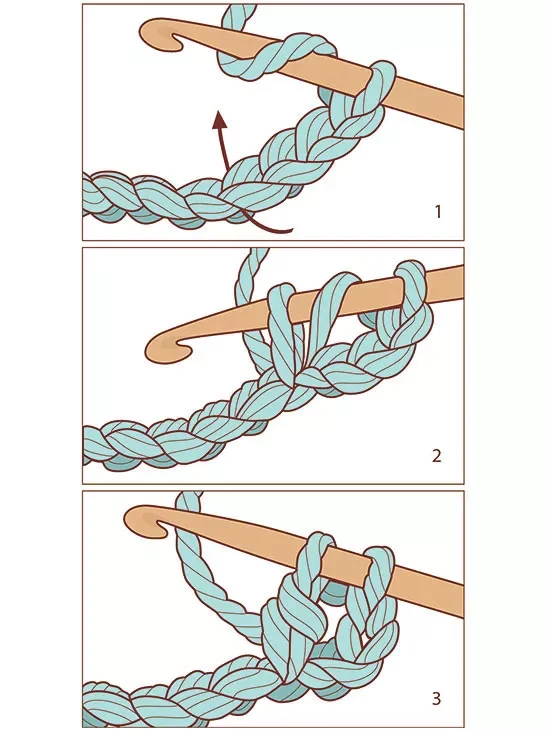 1

2

3