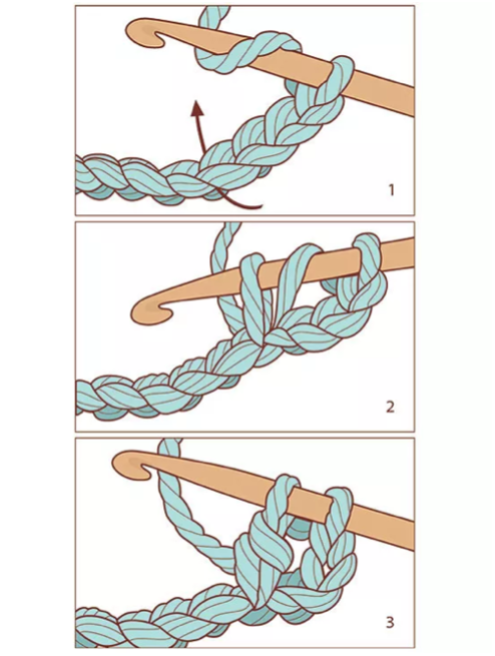 1

2

3