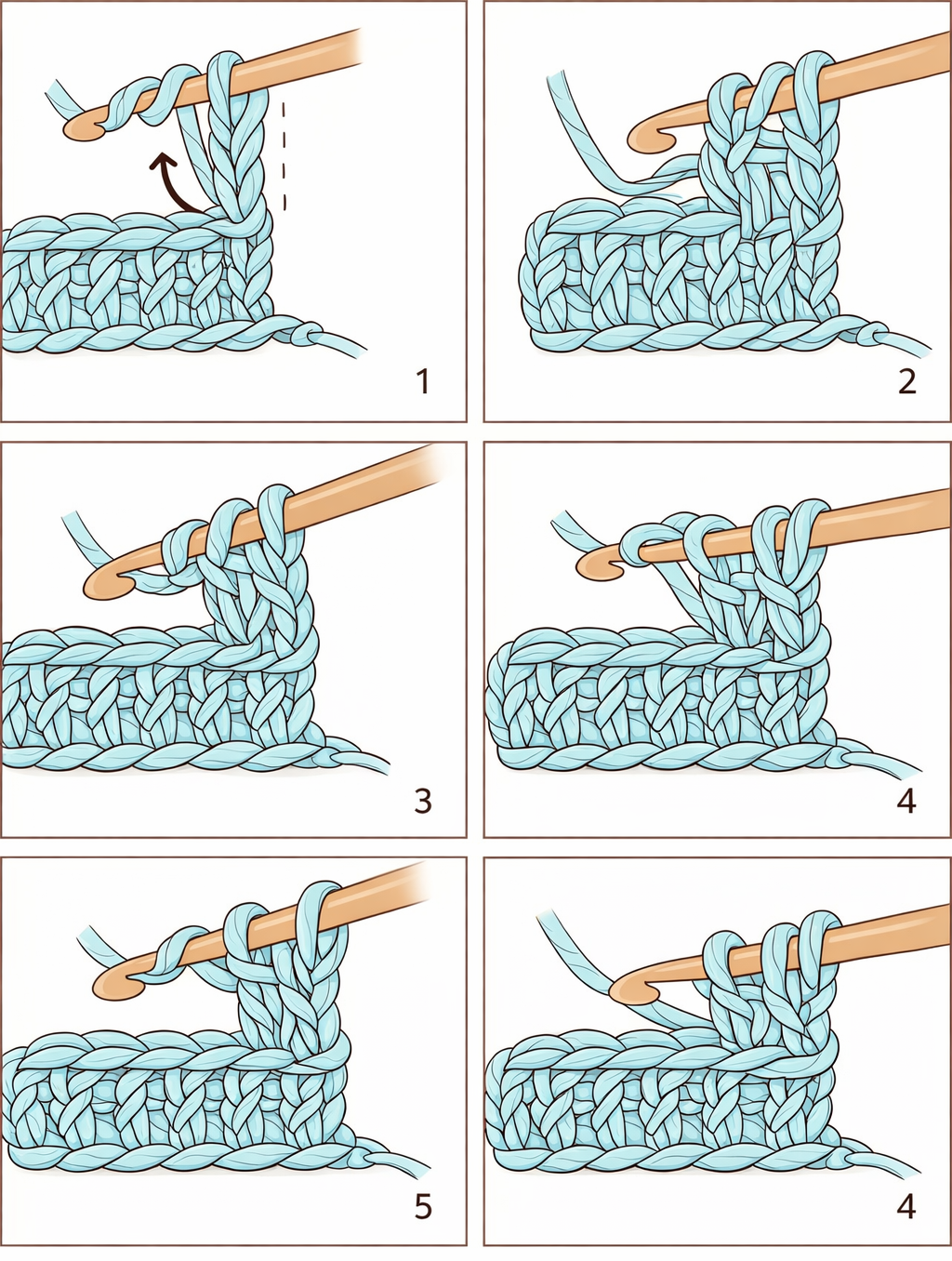 1

2

3

4

5

4