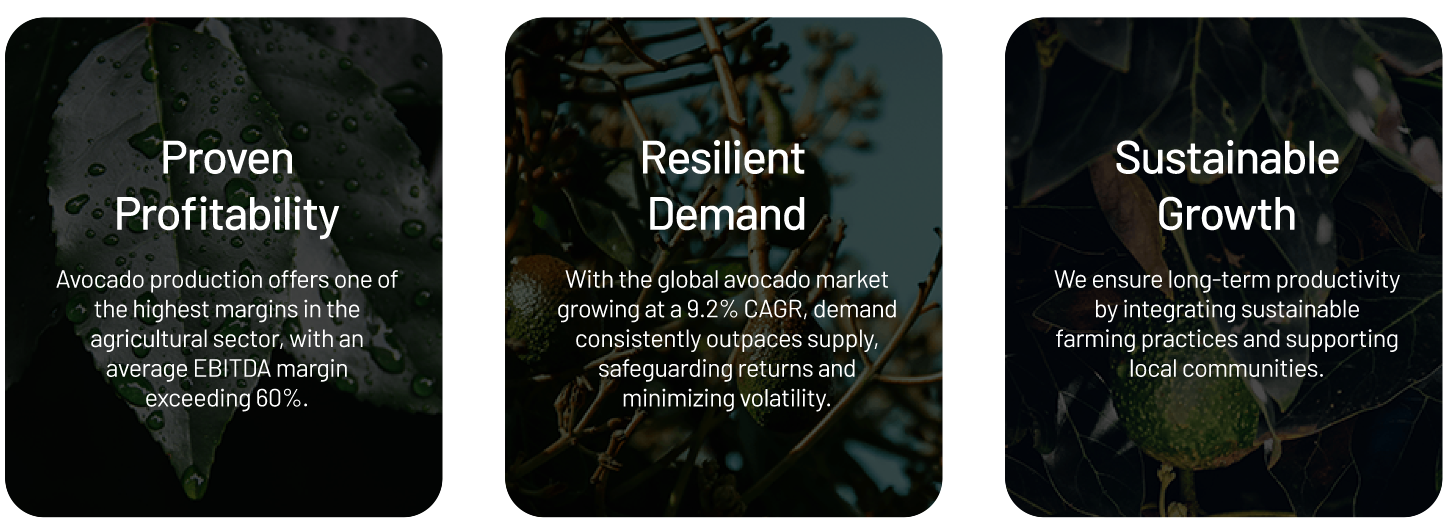 Proven Profitability

Avocado production offers one of the highest margins in the agricultural sector, with an average EBITDA margin exceeding 60%.

Resilient Demand

With the global avocado market growing at a 9.2% CAGR, demand consistently outpaces supply, safeguarding returns and minimizing volatility.

Sustainable Growth

We ensure long-term productivity by integrating sustainable farming practices and supporting local communities.