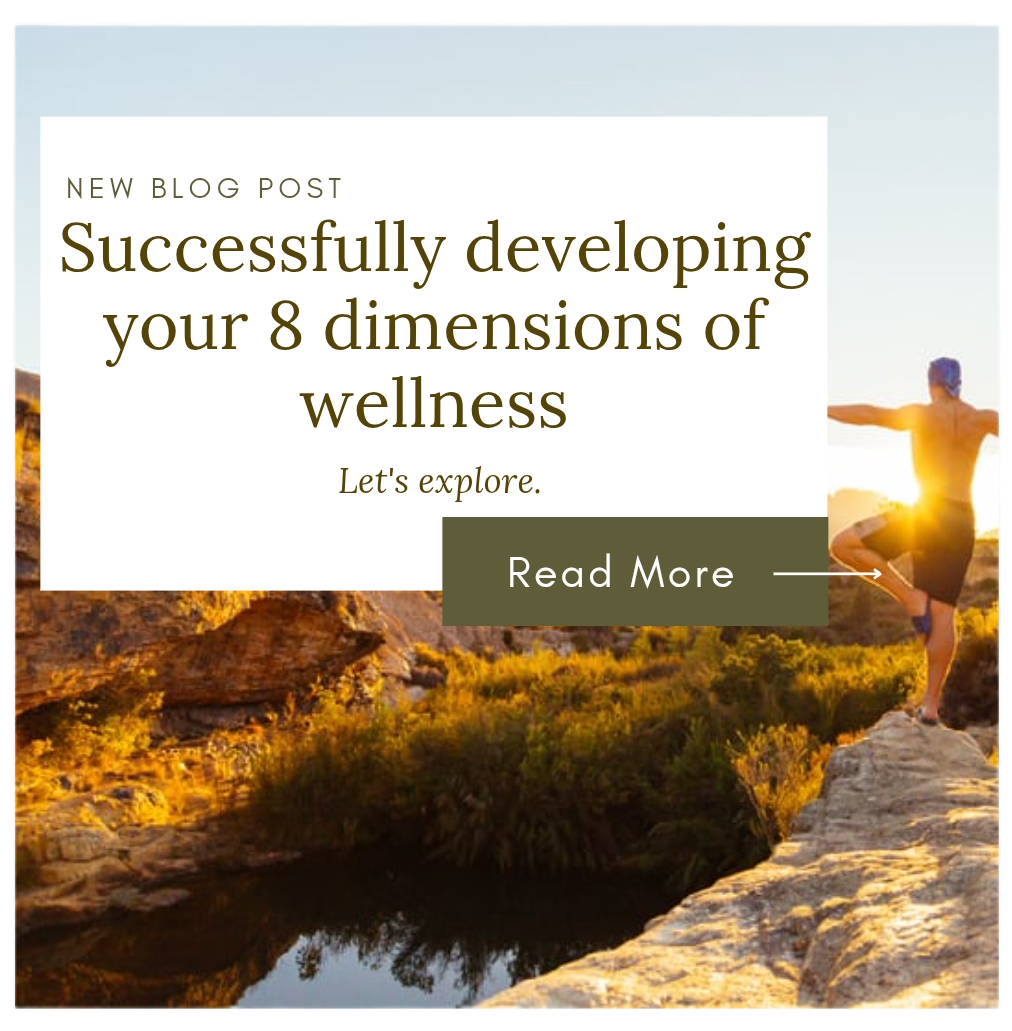 NEW BLOG POST

Successfully developing your 8 dimensions of wellness

Let's explore.

Read More