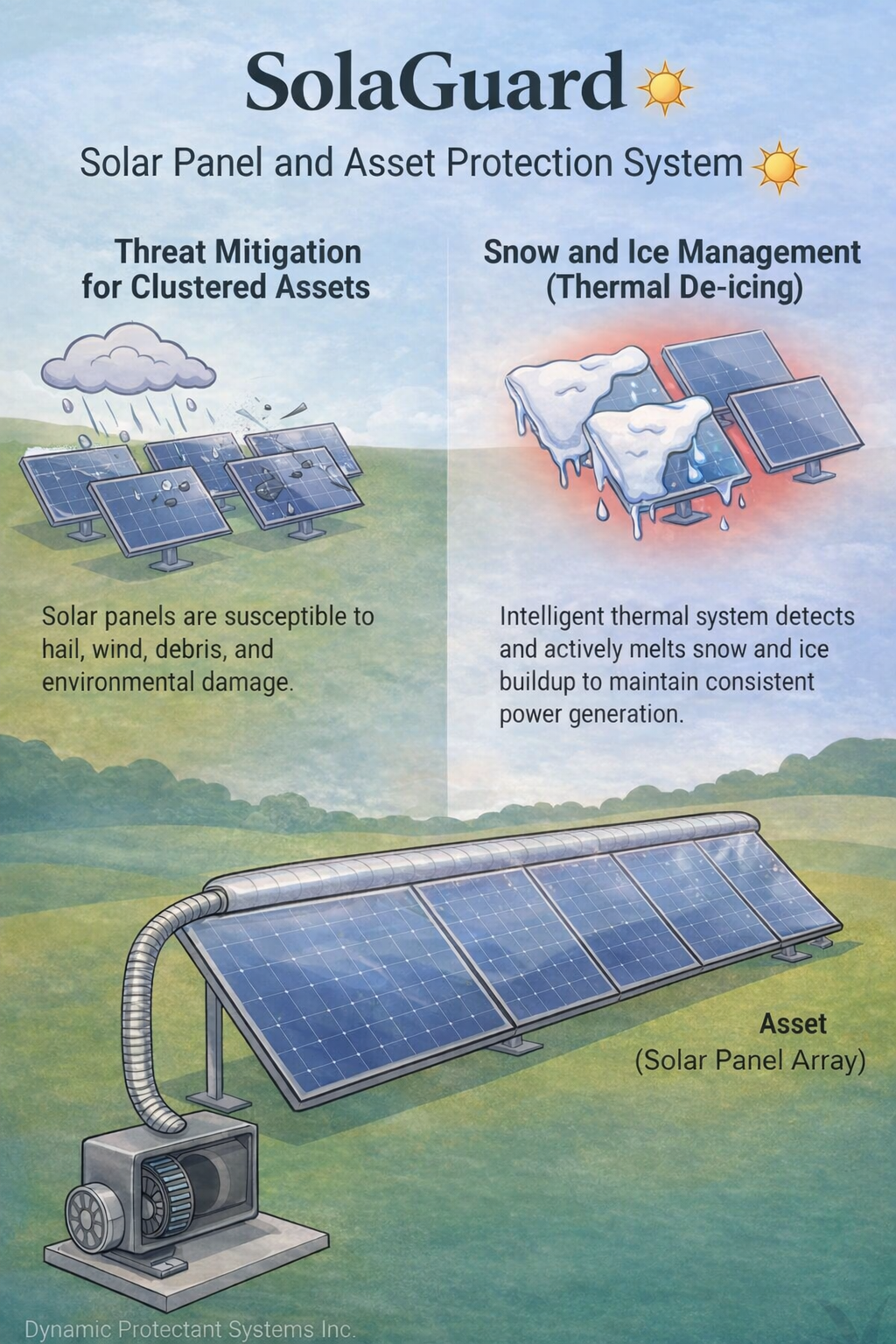 SolaGuard

Solar Panel and Asset Protection System

Threat Mitigation for Clustered Assets

Solar panels are susceptible to hail, wind, debris, and environmental damage.

Snow and Ice Management (Thermal De-icing)

Intelligent thermal system detects and actively melts snow and ice buildup to maintain consistent power generation.

Asset
(Solar Panel Array)

Dynamic Protectant Systems Inc.