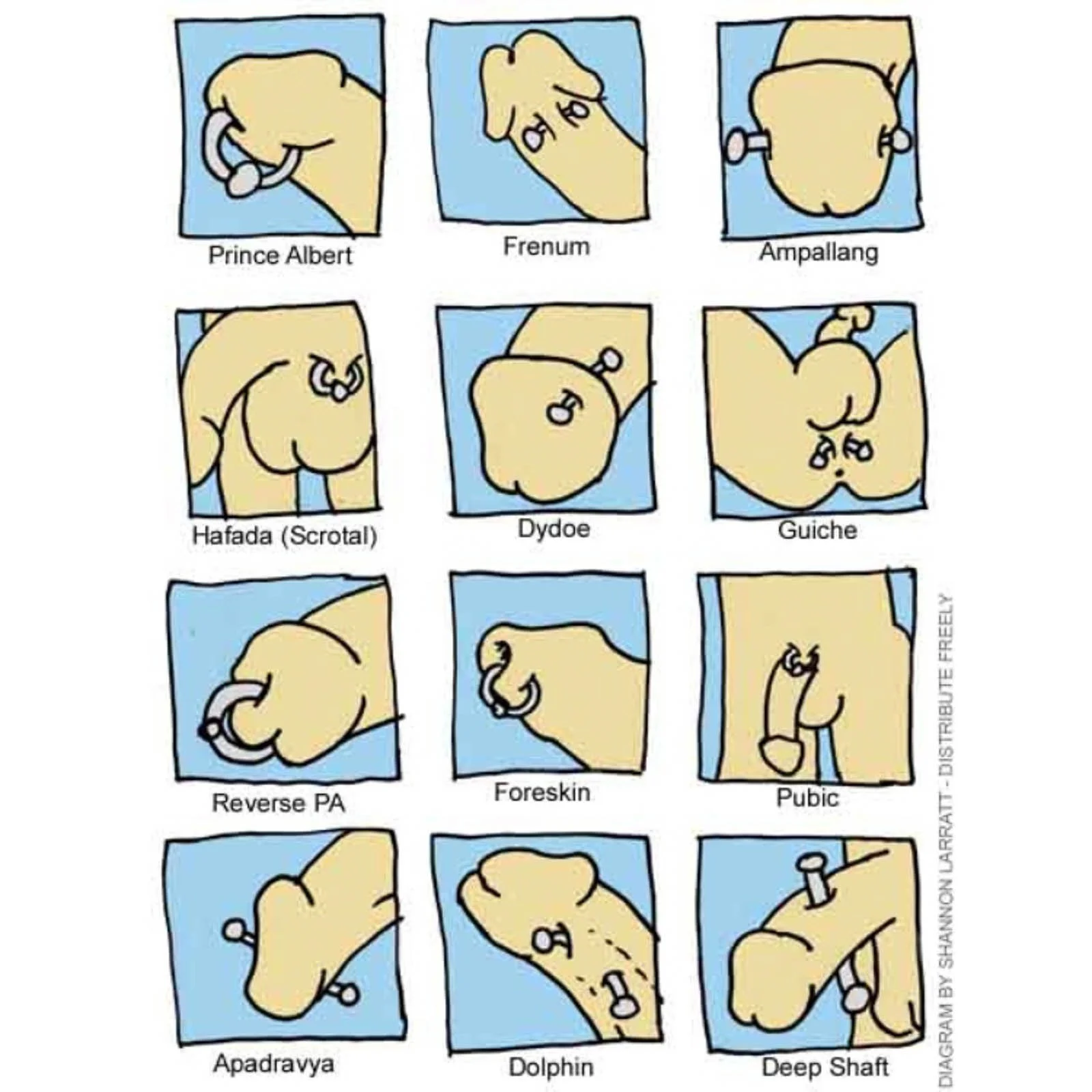 Prince Albert

Frenum

Ampallang

Hafada (Scrotal)

Dydoe

Guiche

Reverse PA

Foreskin

Pubic

Apadravya

Dolphin

Deep Shaft

DIAGRAM BY SHANNON LARRATT - DISTRIBUTE FREELY