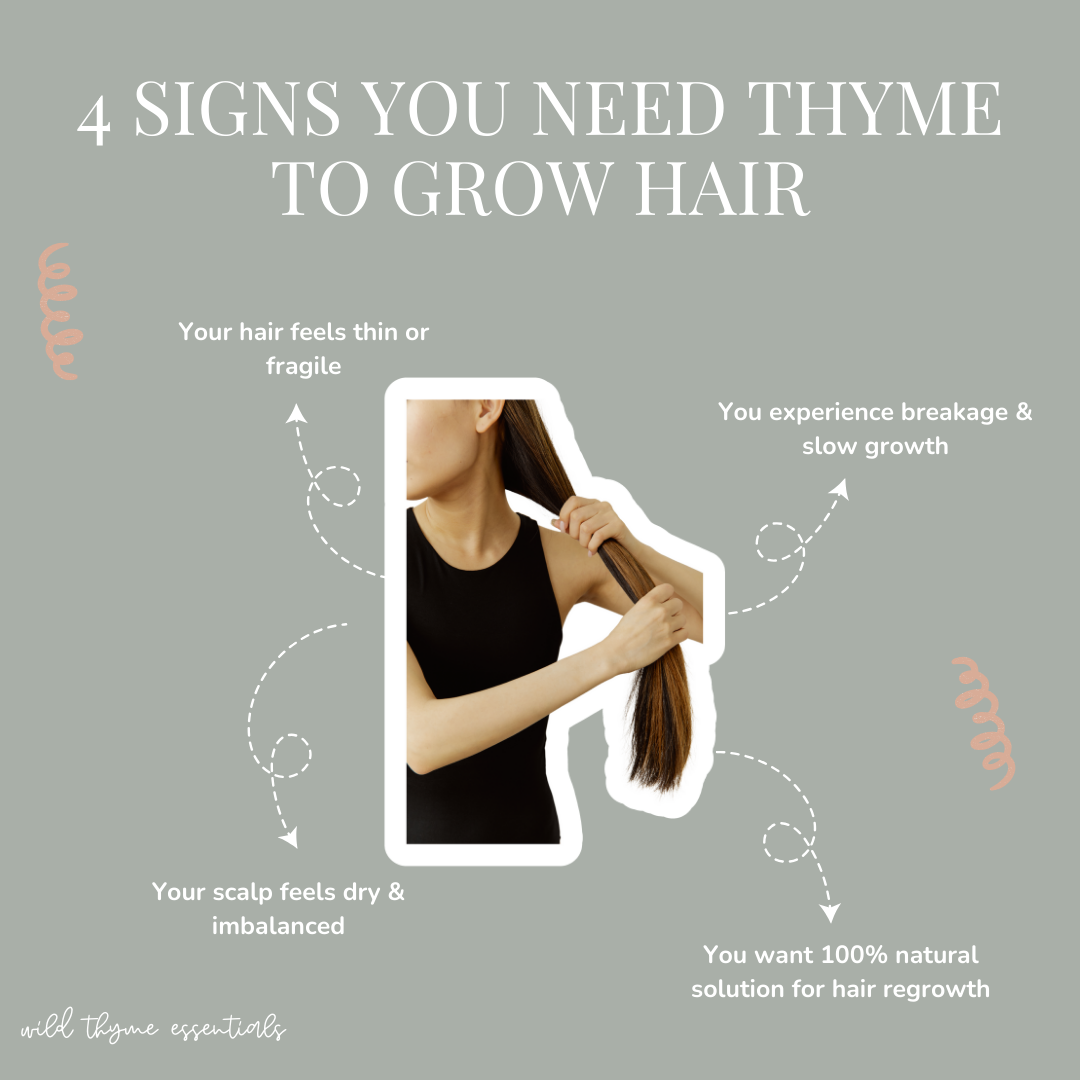 4 SIGNS YOU NEED THYME TO GROW HAIR

Your hair feels thin or fragile

You experience breakage & slow growth

Your scalp feels dry & imbalanced

You want 100% natural solution for hair regrowth

wild thyme essentials