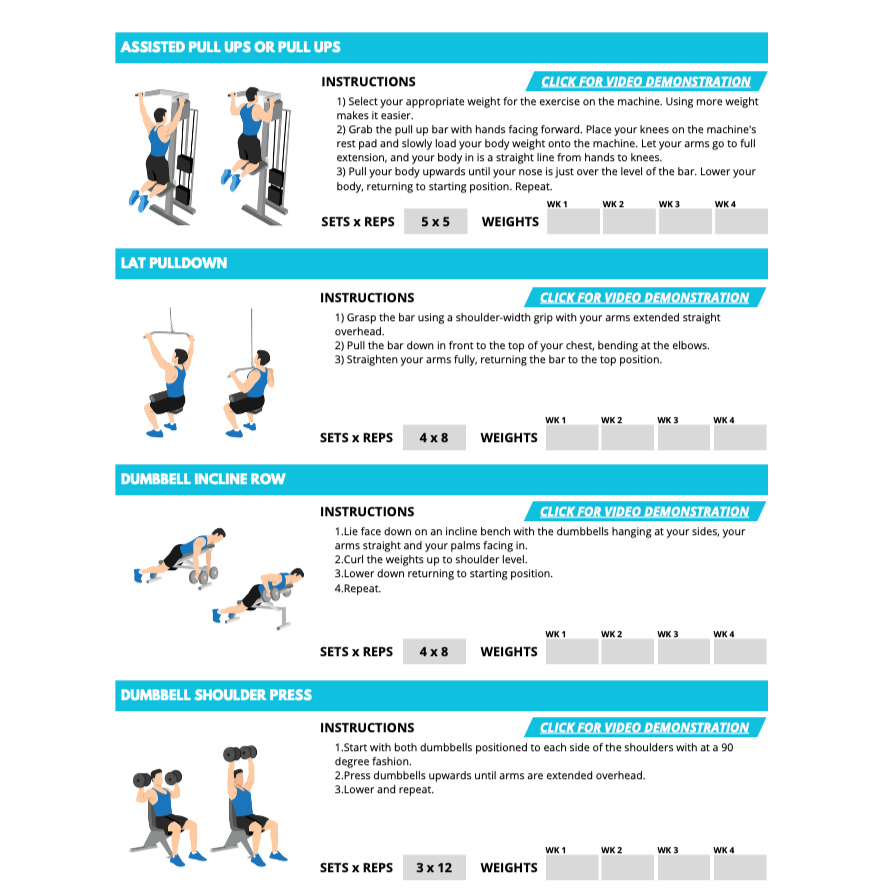 ASSISTED PULL UPS OR PULL UPS

INSTRUCTIONS

CLICK FOR VIDEO DEMONSTRATION

1) Select your appropriate weight for the exercise on the machine. Using more weight makes it easier.
2) Grab the pull up bar with hands facing forward. Place your knees on the machine's rest pad and slowly load your body weight onto the machine. Let your arms go to full extension, and your body in is a straight line from hands to knees.
3) Pull your body upwards until your nose is just over the level of the bar. Lower your body, returning to starting position. Repeat.

SETS x REPS 5 x 5 WEIGHTS WK 1 WK 2 WK 3 WK 4

LAT PULLDOWN

INSTRUCTIONS

CLICK FOR VIDEO DEMONSTRATION

1) Grasp the bar using a shoulder-width grip with your arms extended straight overhead.
2) Pull the bar down in front to the top of your chest, bending at the elbows.
3) Straighten your arms fully, returning the bar to the top position.

SETS x REPS 4 x 8 WEIGHTS WK 1 WK 2 WK 3 WK 4

DUMBBELL INCLINE ROW

INSTRUCTIONS

CLICK FOR VIDEO DEMONSTRATION

1.Lie face down on an incline bench with the dumbbells hanging at your sides, your arms straight and your palms facing in.
2.Curl the weights up to shoulder level.
3.Lower down returning to starting position.
4.Repeat.

SETS x REPS 4 x 8 WEIGHTS WK 1 WK 2 WK 3 WK 4

DUMBBELL SHOULDER PRESS

INSTRUCTIONS

CLICK FOR VIDEO DEMONSTRATION

1.Start with both dumbbells positioned to each side of the shoulders with at a 90 degree fashion.
2.Press dumbbells upwards until arms are extended overhead.
3.Lower and repeat.

SETS x REPS 3 x 12 WEIGHTS WK 1 WK 2 WK 3 WK 4