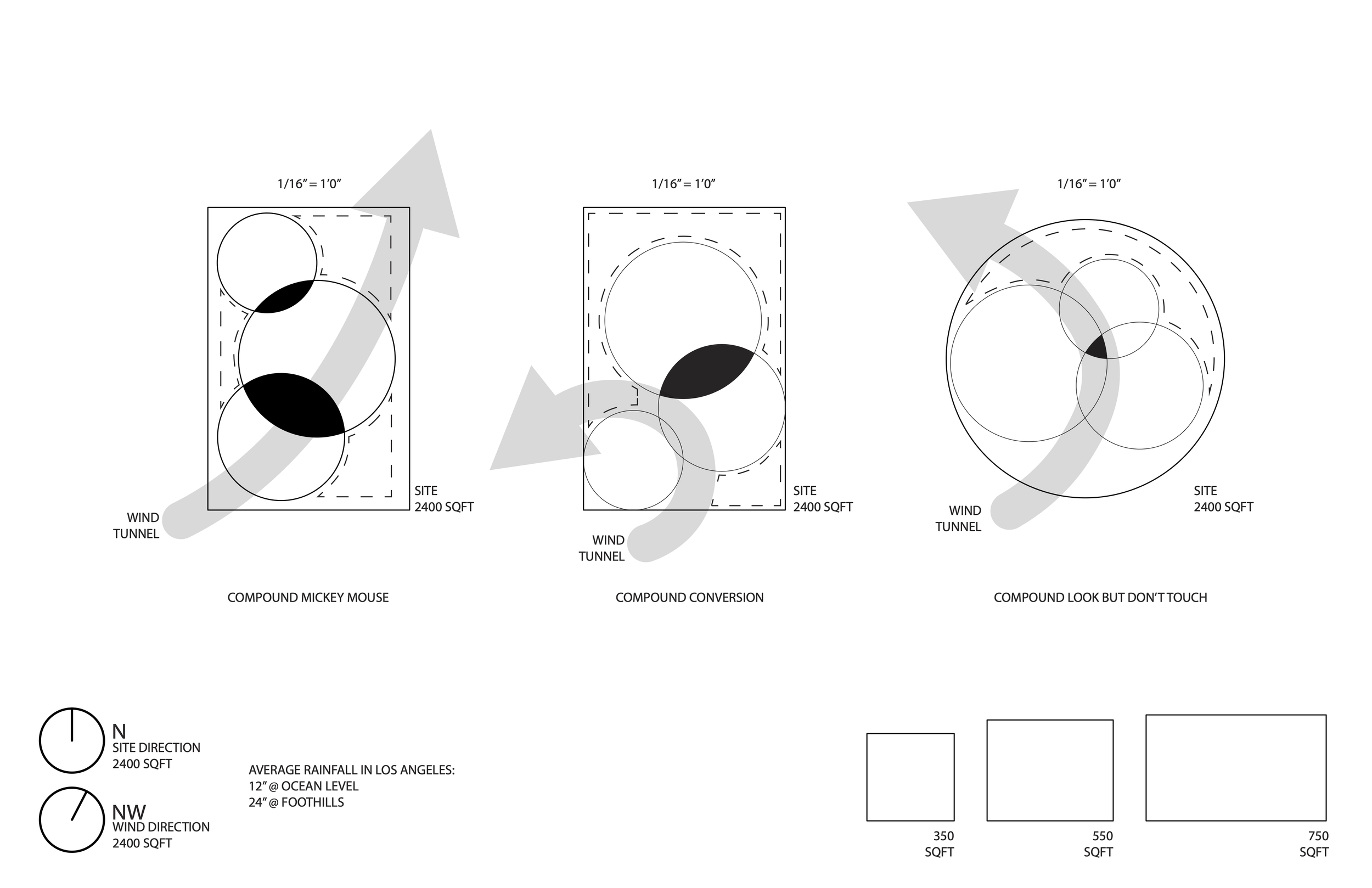 1/16" = 1'0"

SITE
2400 SQFT

WIND
TUNNEL

COMPOUND MICKEY MOUSE

1/16" = 1'0"

SITE
2400 SQFT

WIND
TUNNEL

COMPOUND CONVERSION

1/16" = 1'0"

SITE
2400 SQFT

WIND
TUNNEL

COMPOUND LOOK BUT DON'T TOUCH

N
SITE DIRECTION
2400 SQFT

NW
WIND DIRECTION
2400 SQFT

AVERAGE RAINFALL IN LOS ANGELES:
12" @ OCEAN LEVEL
24" @ FOOTHILLS

350
SQFT

550
SQFT

750
SQFT