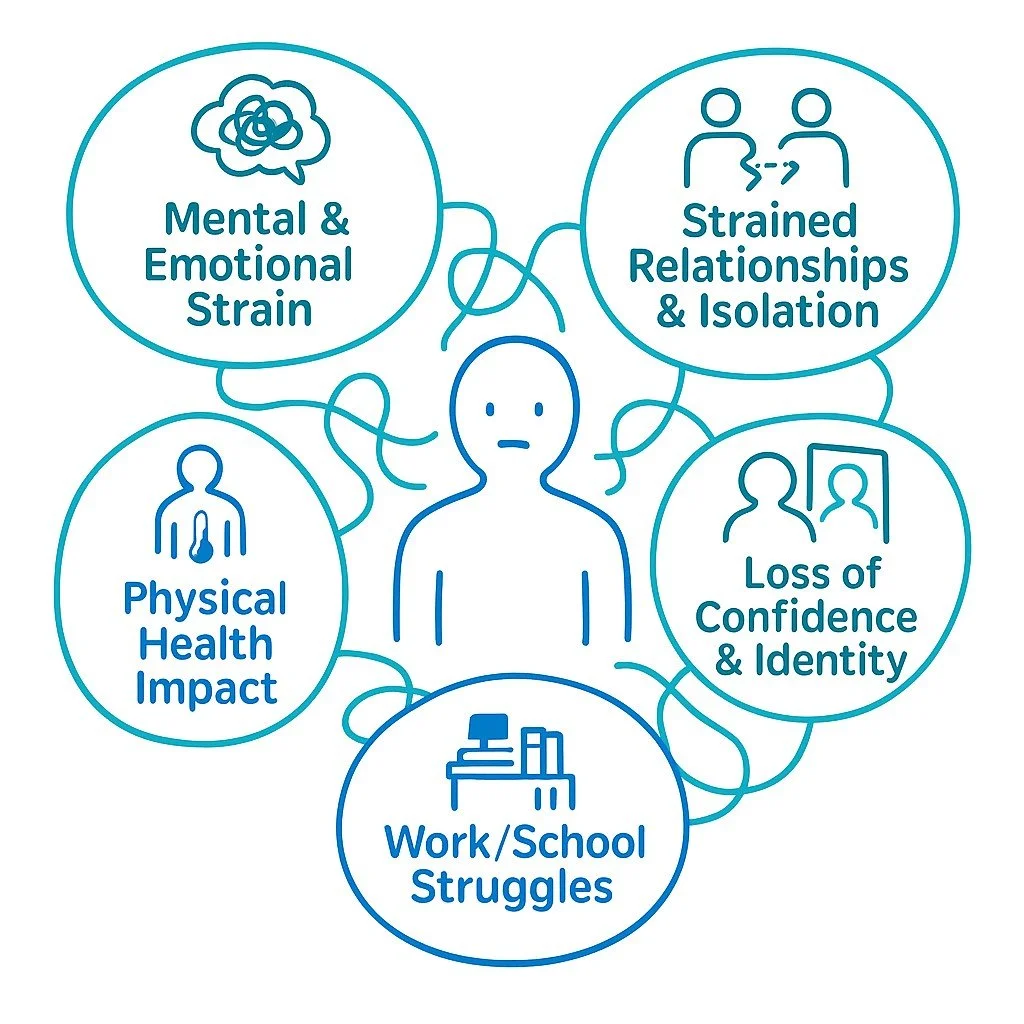 Mental & Emotional Strain

Strained Relationships & Isolation

Physical Health Impact

Loss of Confidence & Identity

Work/School Struggles