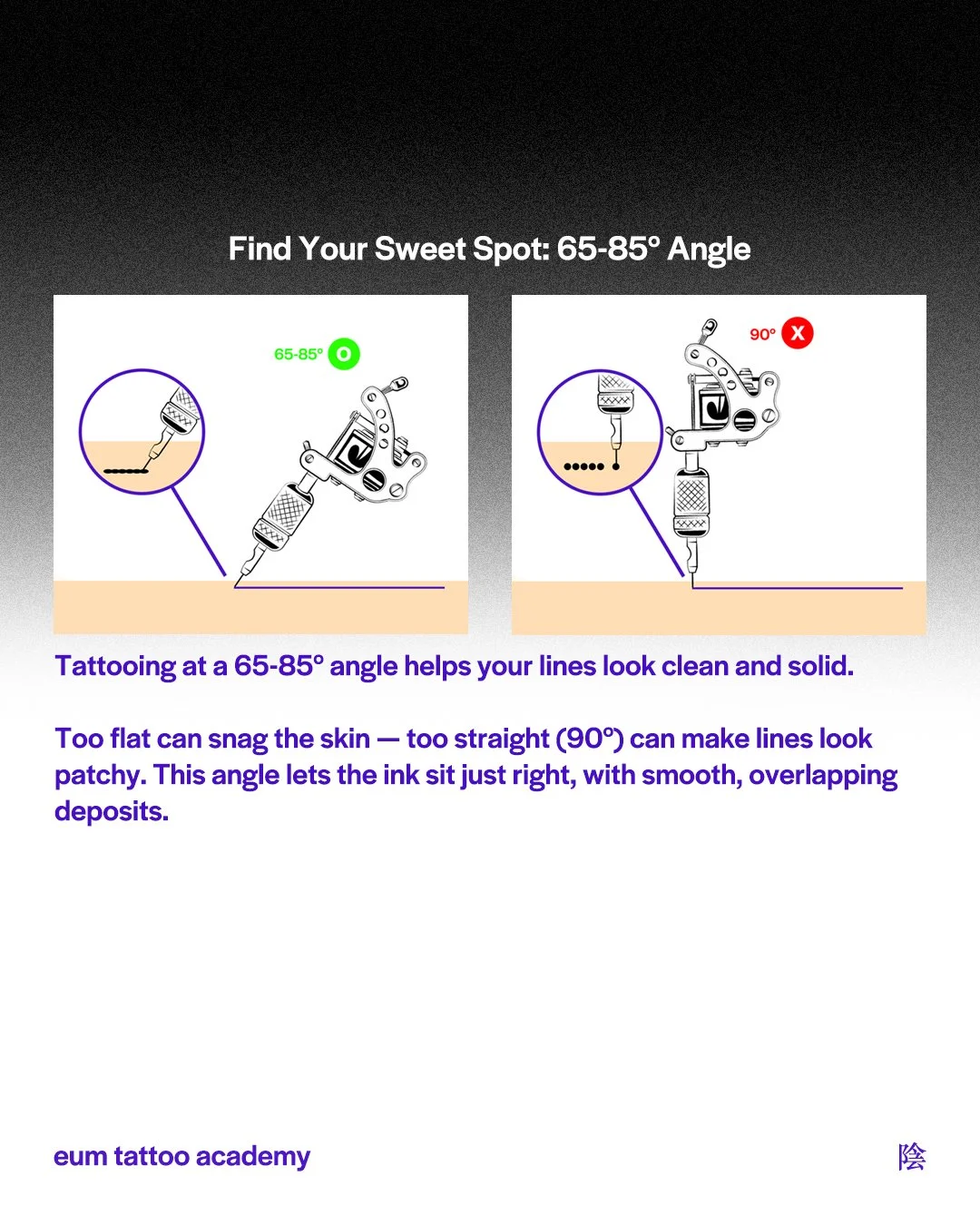 Find Your Sweet Spot: 65-85° Angle

65-85° O

90° X

Tattooing at a 65-85° angle helps your lines look clean and solid.

Too flat can snag the skin — too straight (90°) can make lines look patchy. This angle lets the ink sit just right, with smooth, overlapping deposits.

eum tattoo academy

陰