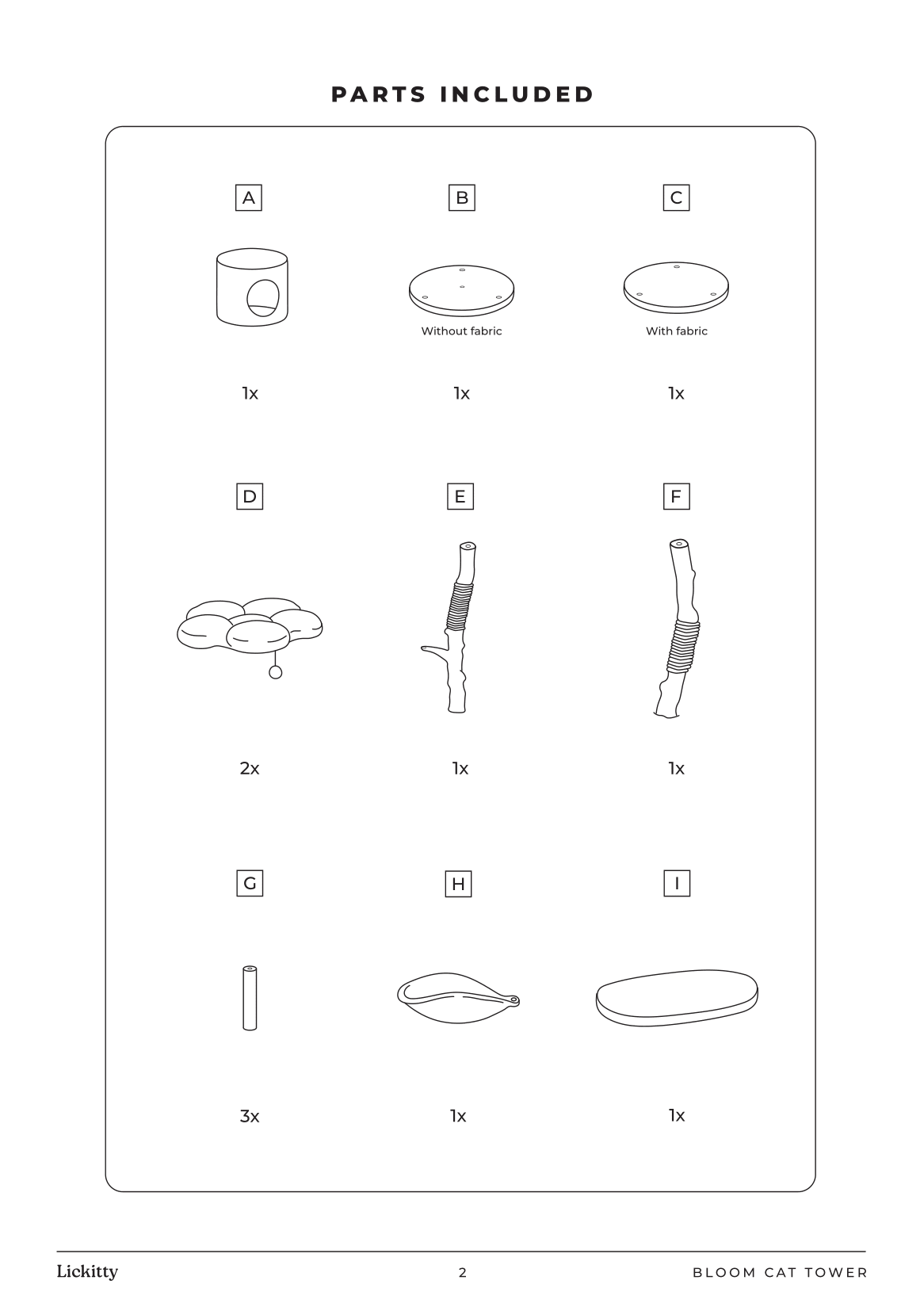 PARTS INCLUDED

A

1x

B

Without fabric

1x

C

With fabric

1x

D

2x

E

1x

F

1x

G

3x

H

1x

I

1x

Lickitty

2

BLOOM CAT TOWER