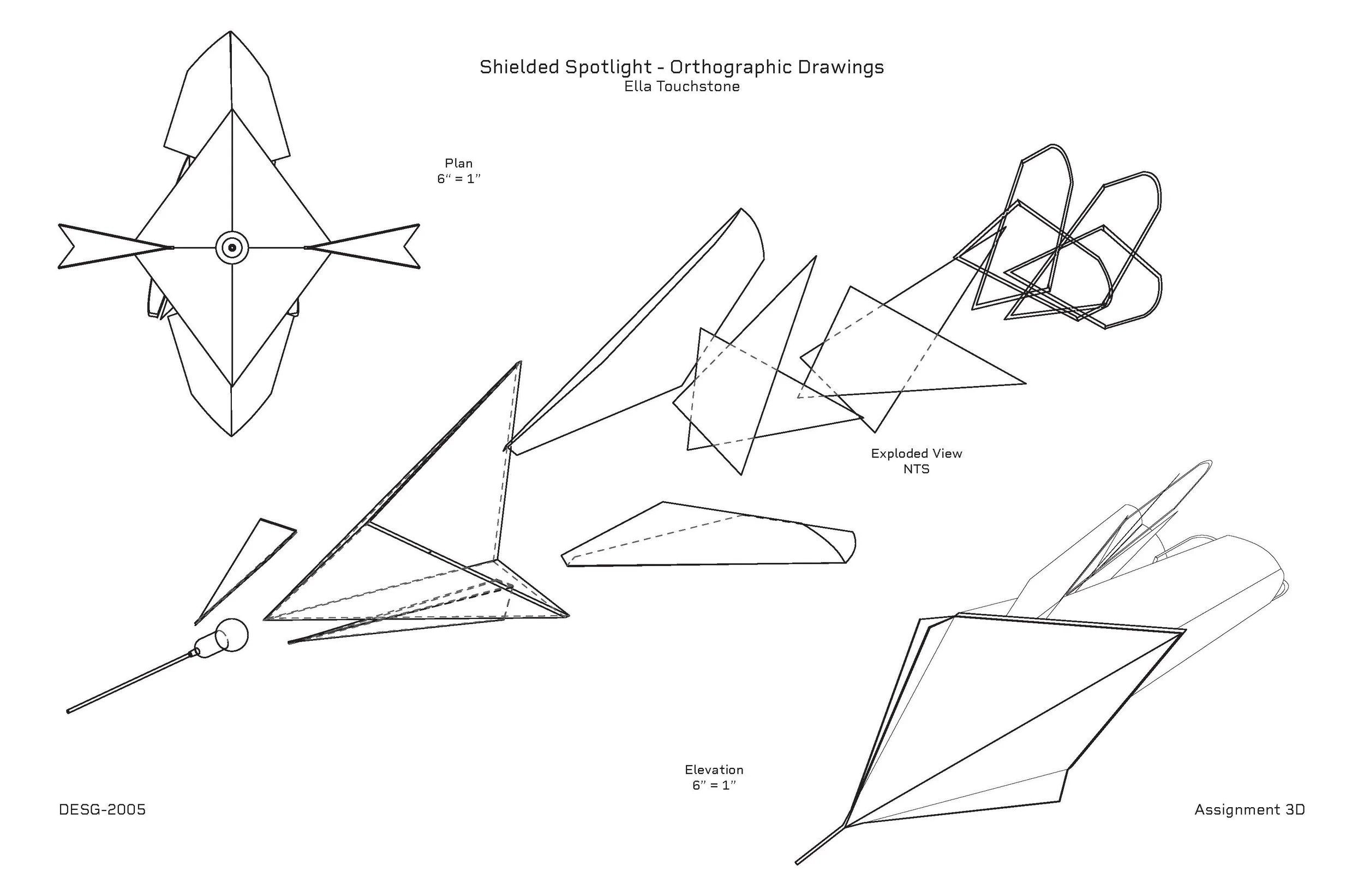 Shielded Spotlight - Orthographic Drawings
Ella Touchstone

Plan
6" = 1"

Exploded View
NTS

Elevation
6" = 1"

DESG-2005

Assignment 3D