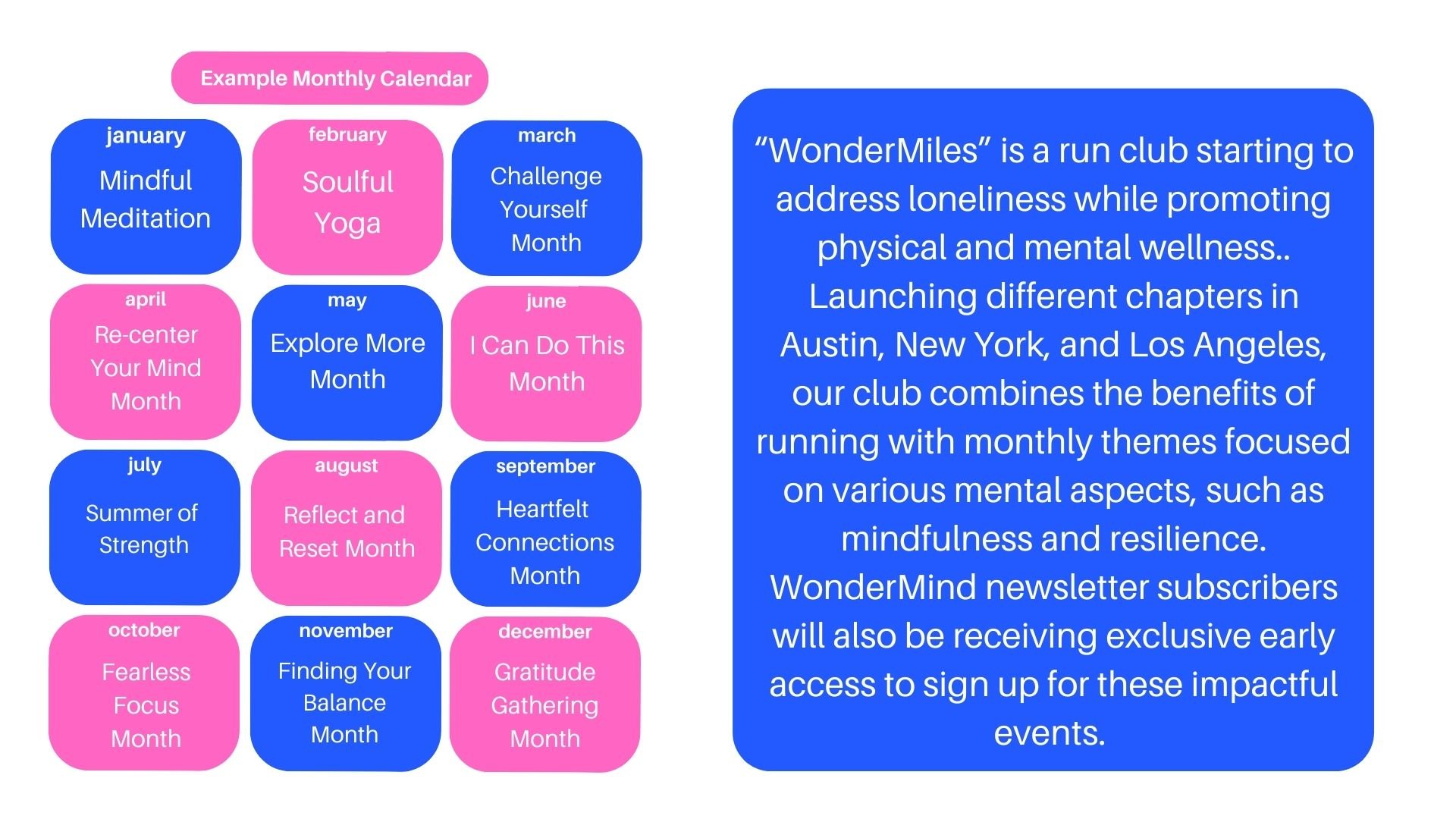 Example Monthly Calendar

january
Mindful Meditation

february
Soulful Yoga

march
Challenge Yourself Month

april
Re-center Your Mind Month

may
Explore More Month

june
I Can Do This Month

july
Summer of Strength

august
Reflect and Reset Month

september
Heartfelt Connections Month

october
Fearless Focus Month

november
Finding Your Balance Month

december
Gratitude Gathering Month

"WonderMiles" is a run club starting to address loneliness while promoting physical and mental wellness.. Launching different chapters in Austin, New York, and Los Angeles, our club combines the benefits of running with monthly themes focused on various mental aspects, such as mindfulness and resilience. WonderMind newsletter subscribers will also be receiving exclusive early access to sign up for these impactful events.