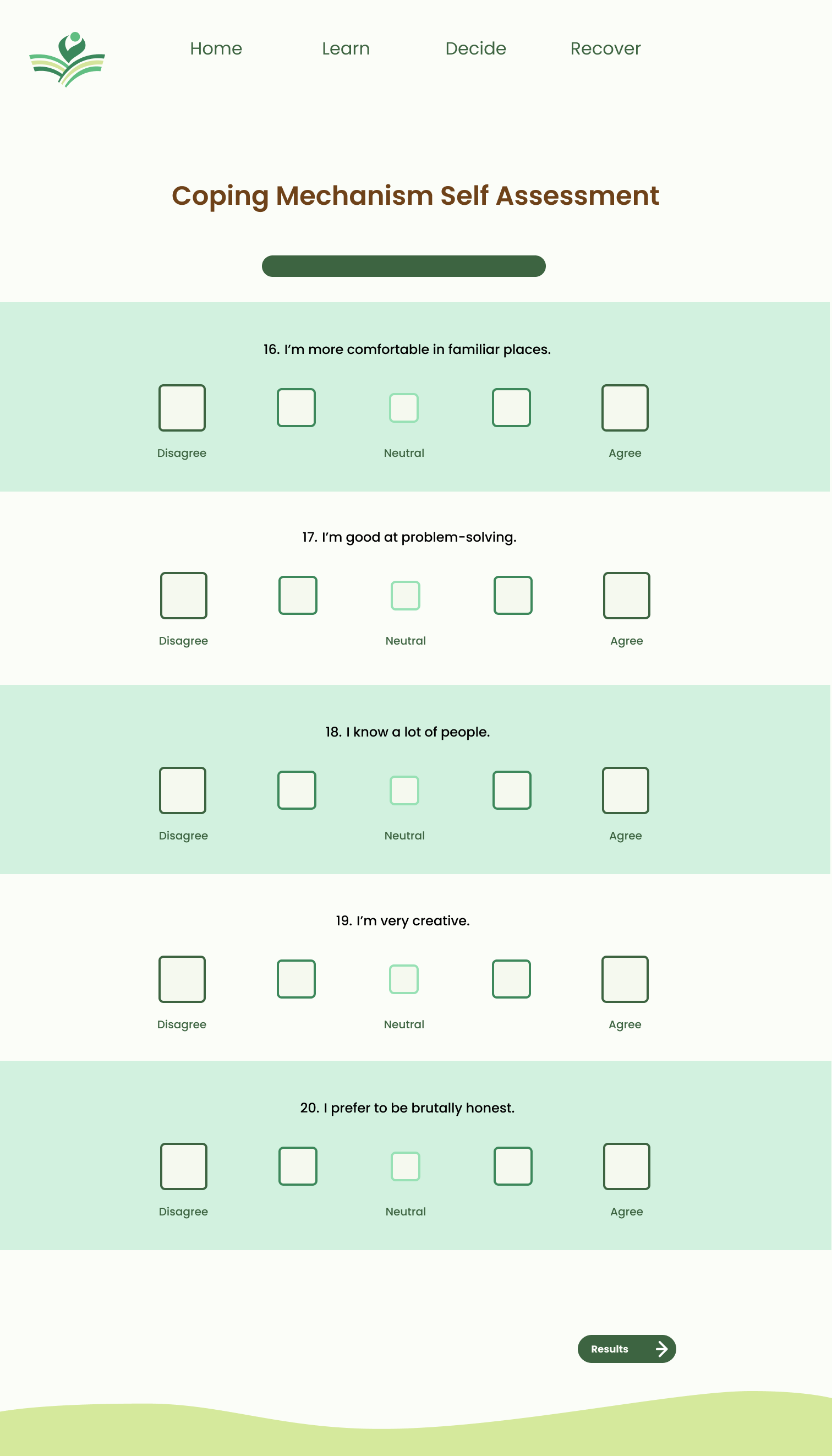 Home Learn Decide Recover

Coping Mechanism Self Assessment

16. I'm more comfortable in familiar places.

Disagree Neutral Agree

17. I'm good at problem-solving.

Disagree Neutral Agree

18. I know a lot of people.

Disagree Neutral Agree

19. I'm very creative.

Disagree Neutral Agree

20. I prefer to be brutally honest.

Disagree Neutral Agree

Results