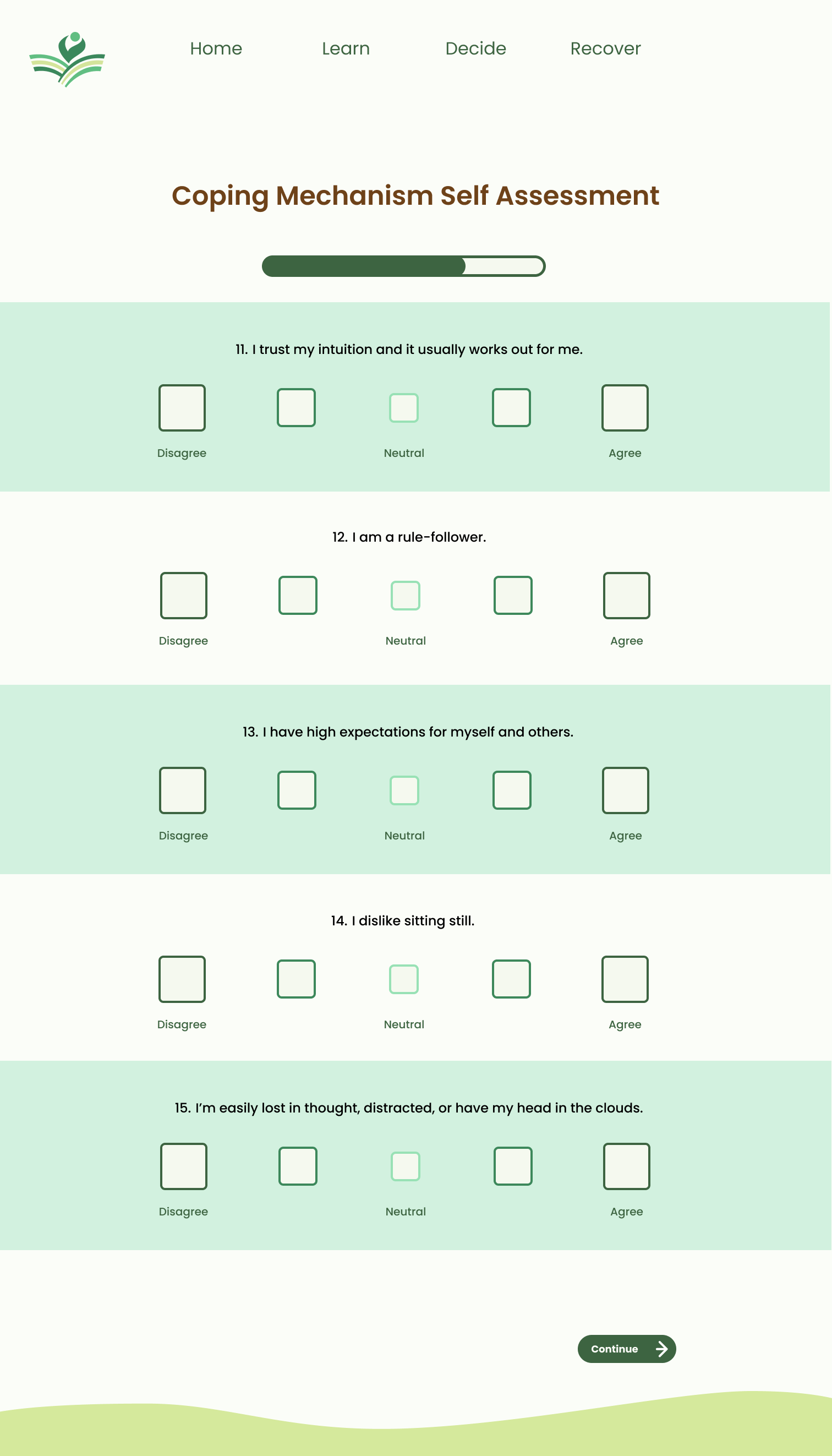 Home Learn Decide Recover

Coping Mechanism Self Assessment

11. I trust my intuition and it usually works out for me.

Disagree Neutral Agree

12. I am a rule-follower.

Disagree Neutral Agree

13. I have high expectations for myself and others.

Disagree Neutral Agree

14. I dislike sitting still.

Disagree Neutral Agree

15. I'm easily lost in thought, distracted, or have my head in the clouds.

Disagree Neutral Agree

Continue