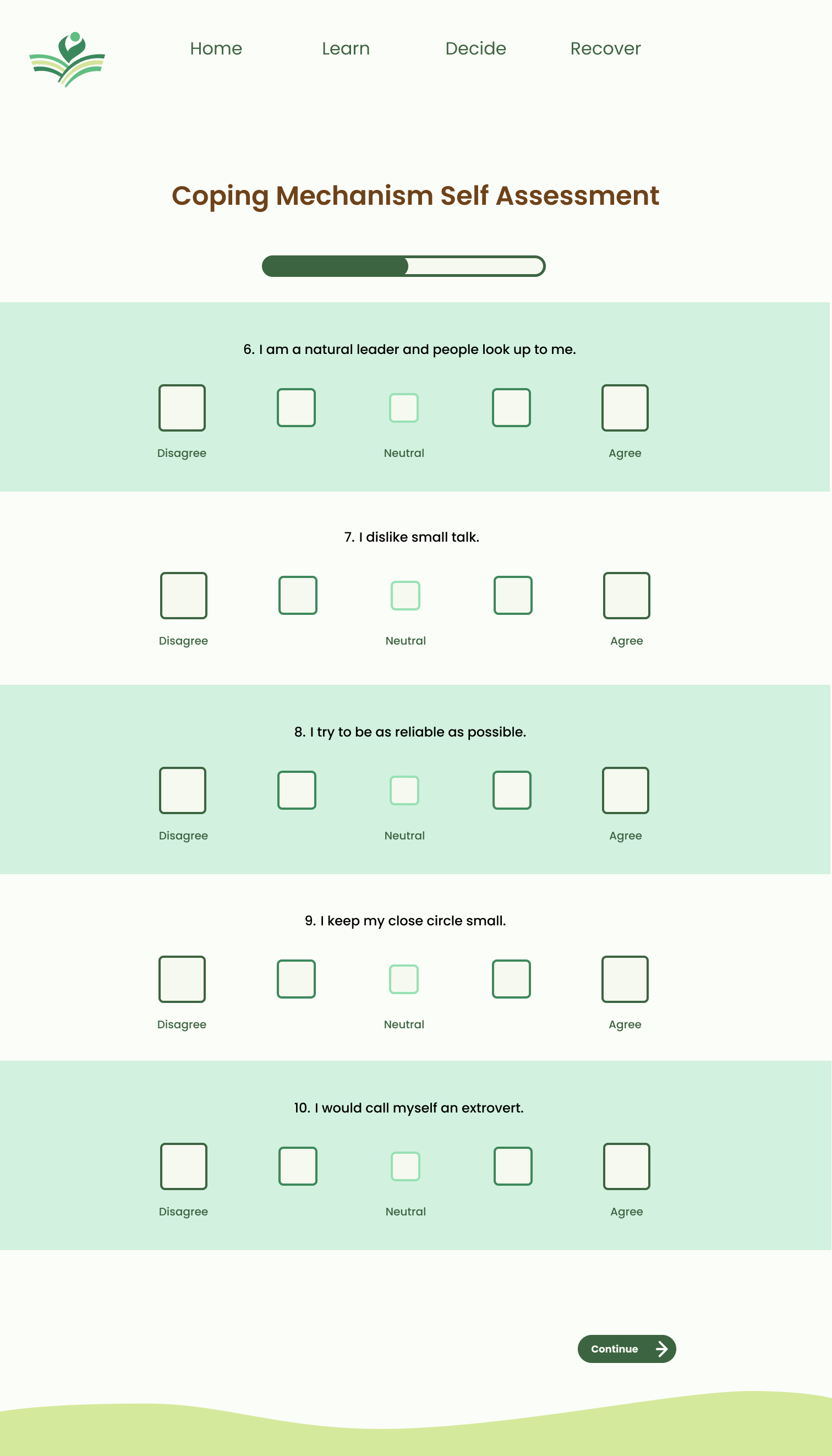 Home Learn Decide Recover

Coping Mechanism Self Assessment

6. I am a natural leader and people look up to me.

Disagree Neutral Agree

7. I dislike small talk.

Disagree Neutral Agree

8. I try to be as reliable as possible.

Disagree Neutral Agree

9. I keep my close circle small.

Disagree Neutral Agree

10. I would call myself an extrovert.

Disagree Neutral Agree

Continue