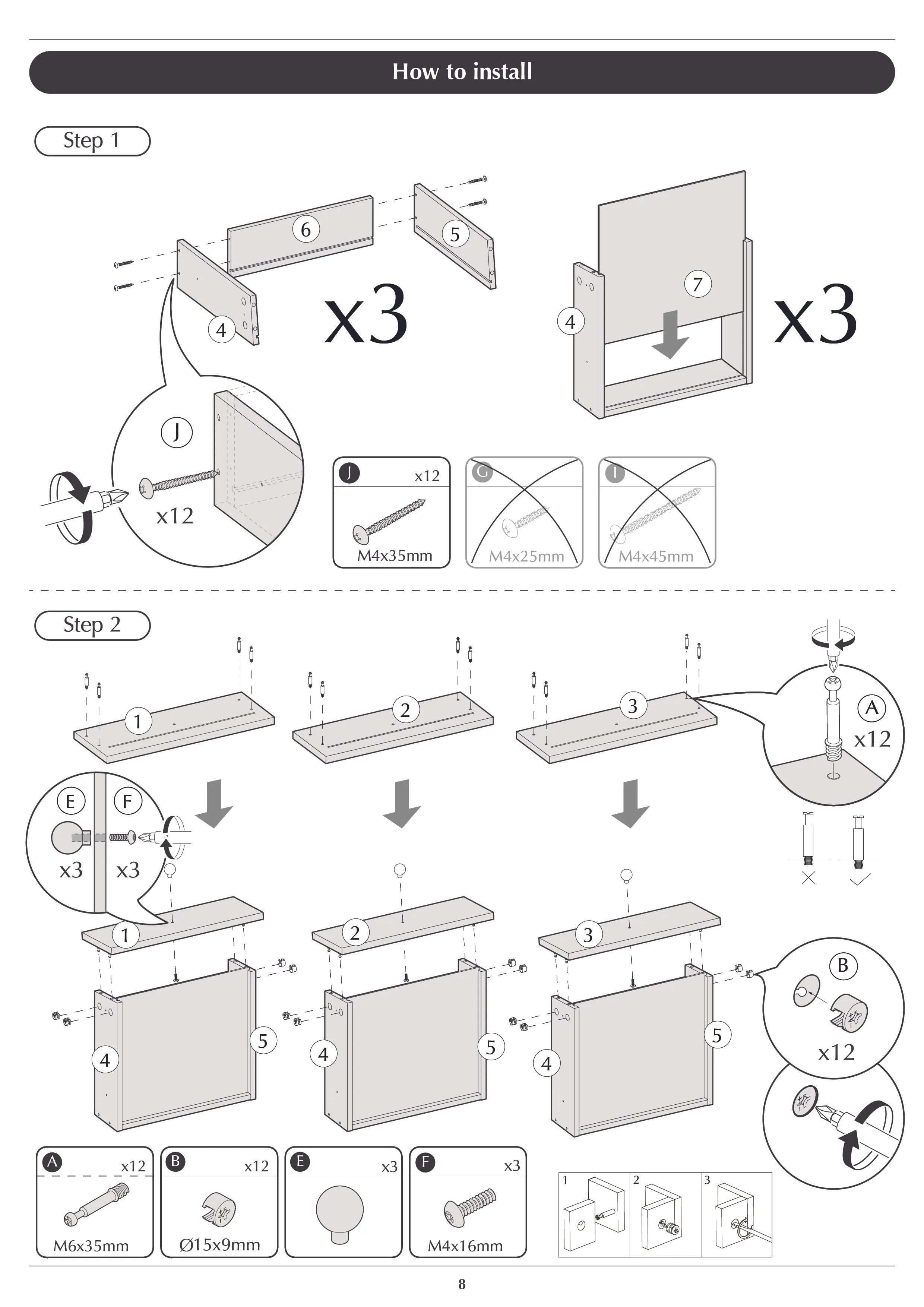 How to install

Step 1

6

5

4

x3

7

4

x3

J

x12

J x12

M4x35mm

G

M4x25mm

I

M4x45mm

Step 2

1

2

3

A

x12

E

F

x3

x3

1

2

3

4

5

4

5

4

5

B

x12

A x12

M6x35mm

B x12

Ø15x9mm

E x3

F x3

M4x16mm

1

2

3

8