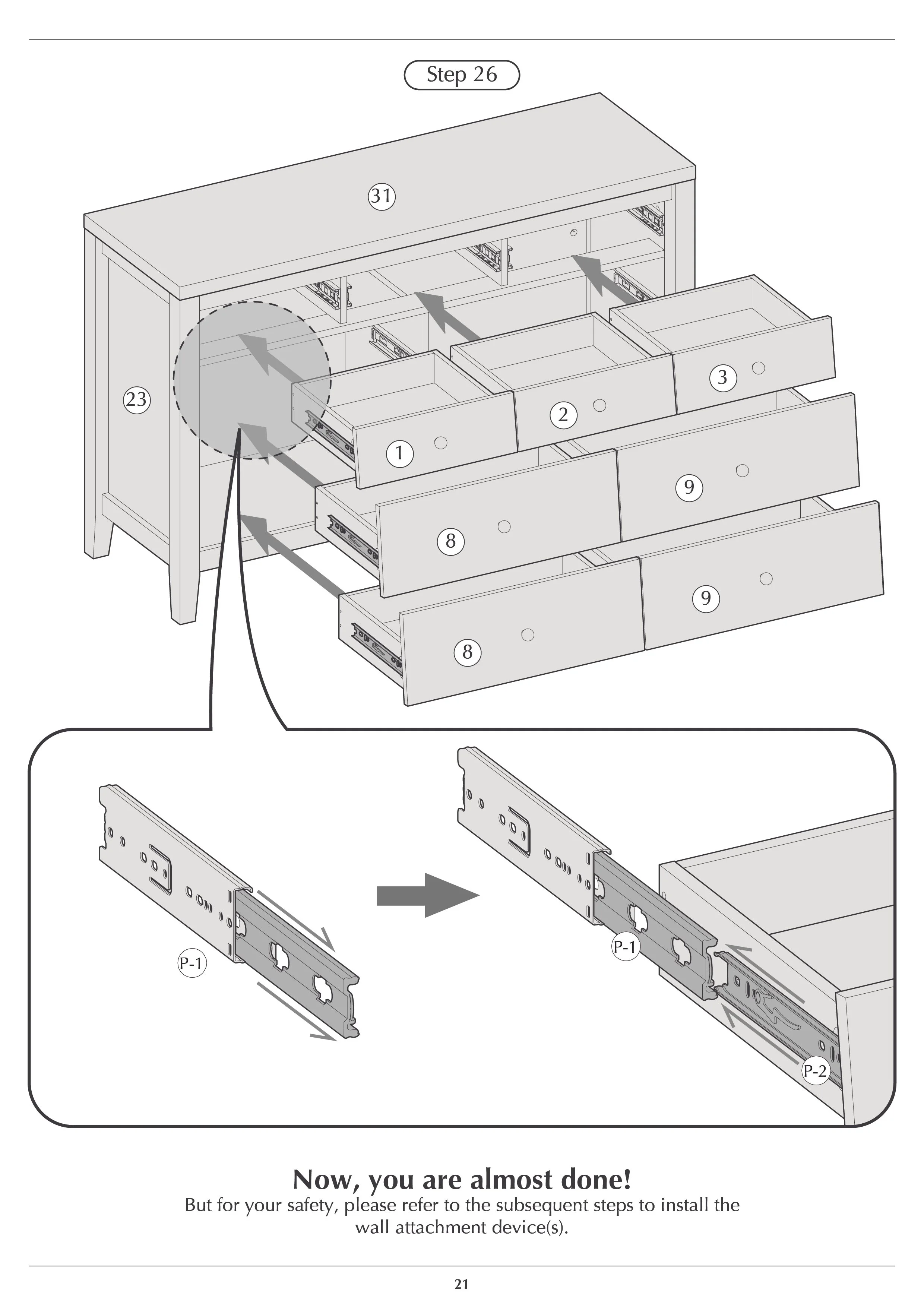 Step 26

31

23

3

2

1

9

8

9

8

P-1

P-1

P-2

Now, you are almost done!
But for your safety, please refer to the subsequent steps to install the wall attachment device(s).

21