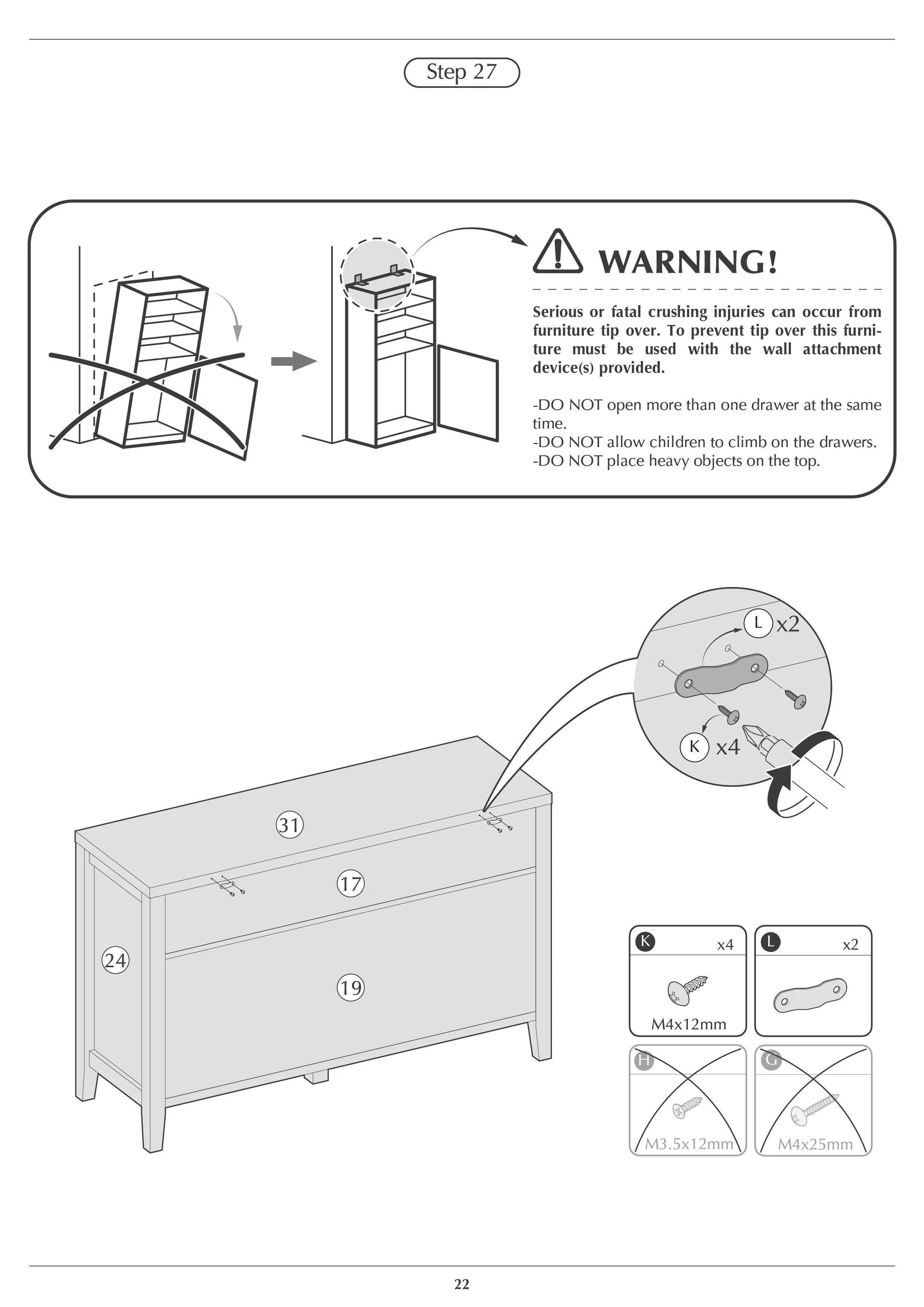 Step 27

WARNING!

Serious or fatal crushing injuries can occur from furniture tip over. To prevent tip over this furniture must be used with the wall attachment device(s) provided.

-DO NOT open more than one drawer at the same time.
-DO NOT allow children to climb on the drawers.
-DO NOT place heavy objects on the top.

L x2
K x4

31
17
24
19

K x4
M4x12mm
L x2
H
M3.5x12mm
G
M4x25mm

22